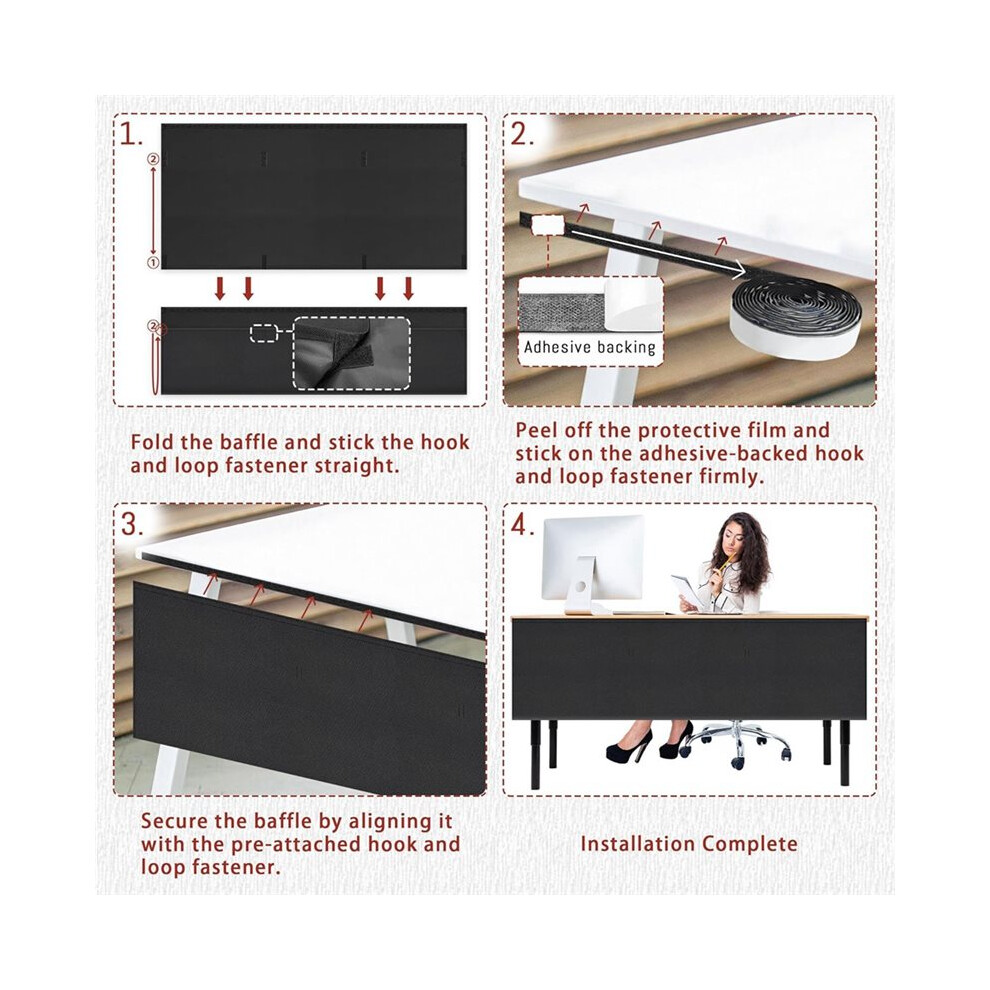 1.

②

①

②

Fold the baffle and stick the hook and loop fastener straight.

2.

Adhesive backing

Peel off the protective film and stick on the adhesive-backed hook and loop fastener firmly.

3.

Secure the baffle by aligning it with the pre-attached hook and loop fastener.

4.

Installation Complete