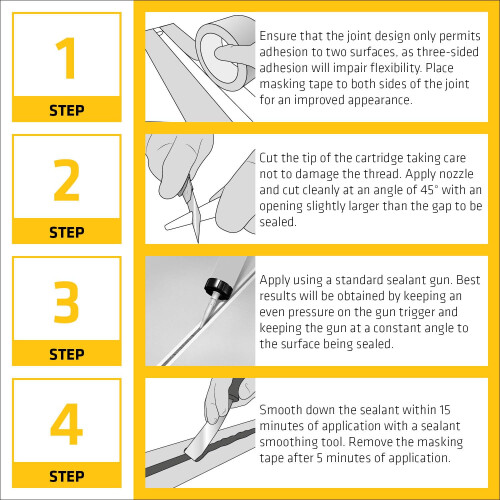 1
STEP

Ensure that the joint design only permits adhesion to two surfaces, as three-sided adhesion will impair flexibility. Place masking tape to both sides of the joint for an improved appearance.

2
STEP

Cut the tip of the cartridge taking care not to damage the thread. Apply nozzle and cut cleanly at an angle of 45° with an opening slightly larger than the gap to be sealed.

3
STEP

Apply using a standard sealant gun. Best results will be obtained by keeping an even pressure on the gun trigger and keeping the gun at a constant angle to the surface being sealed.

4
STEP

Smooth down the sealant within 15 minutes of application with a sealant smoothing tool. Remove the masking tape after 5 minutes of application.