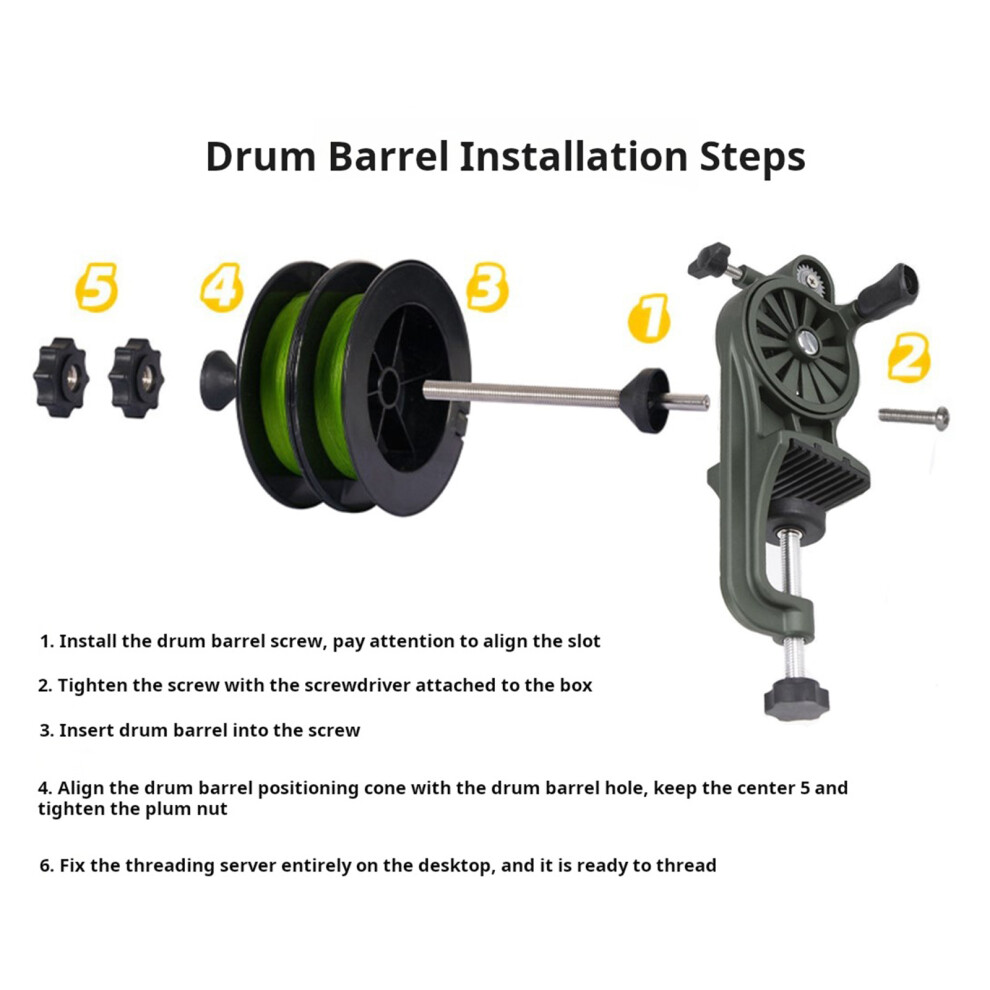 Drum Barrel Installation Steps

5 4 3 1 2

1. Install the drum barrel screw, pay attention to align the slot

2. Tighten the screw with the screwdriver attached to the box

3. Insert drum barrel into the screw

4. Align the drum barrel positioning cone with the drum barrel hole, keep the center 5 and tighten the plum nut

6. Fix the threading server entirely on the desktop, and it is ready to thread