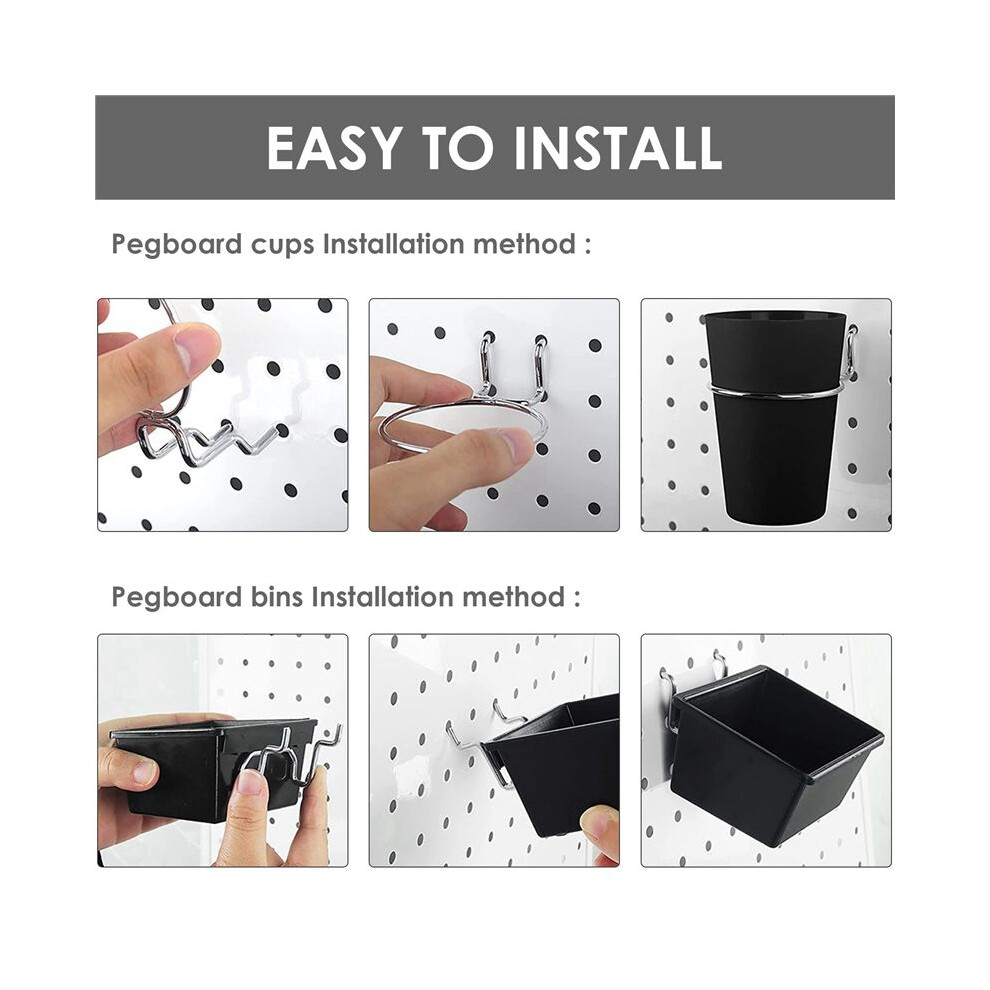 EASY TO INSTALL

Pegboard cups Installation method :

Pegboard bins Installation method :