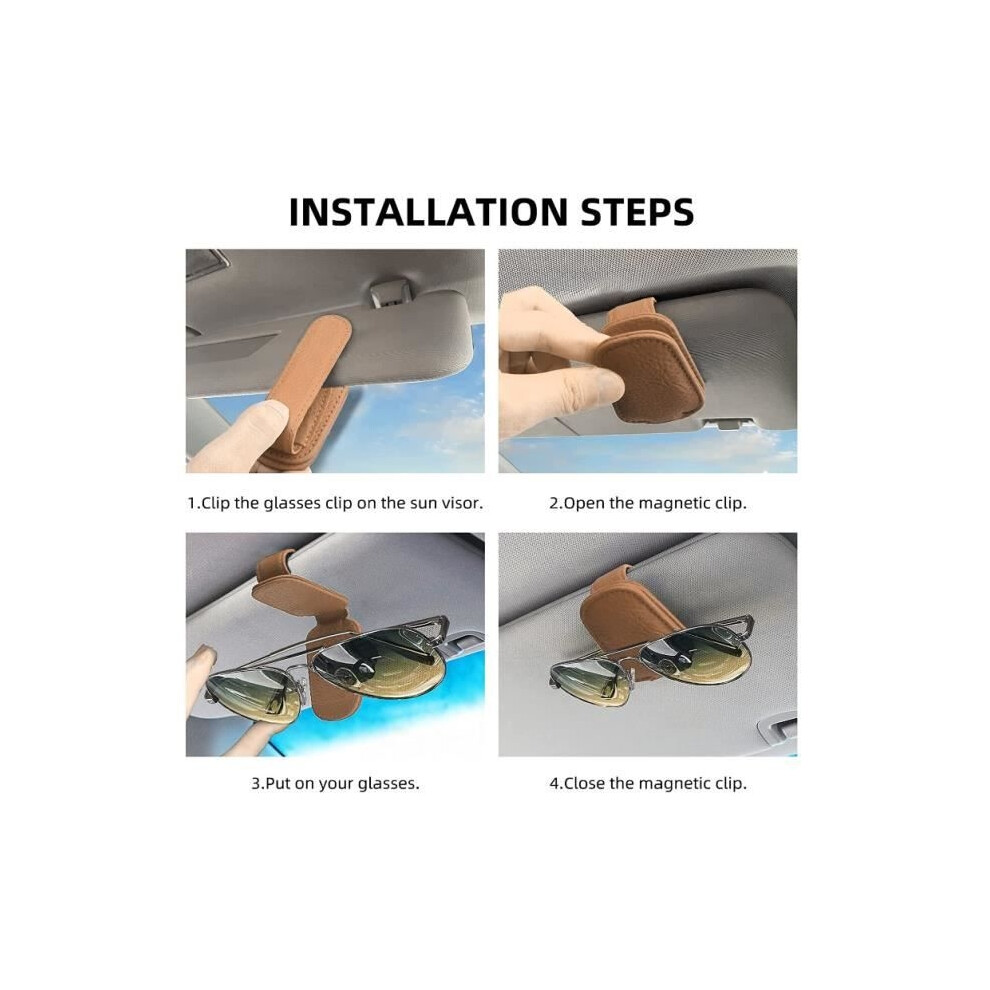 INSTALLATION STEPS

1.Clip the glasses clip on the sun visor.

2.Open the magnetic clip.

3.Put on your glasses.

4.Close the magnetic clip.