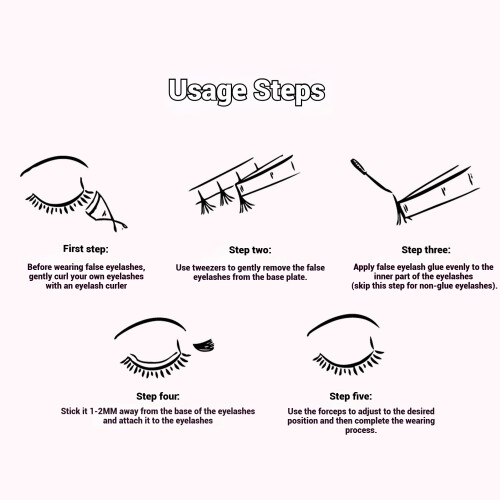 Usage Steps

First step:

Before wearing false eyelashes, gently curl your own eyelashes with an eyelash curler

Step two:

Use tweezers to gently remove the false eyelashes from the base plate.

Step three:

Apply false eyelash glue evenly to the inner part of the eyelashes (skip this step for non-glue eyelashes).

Step four:

Stick it 1-2MM away from the base of the eyelashes and attach it to the eyelashes

Step five:

Use the forceps to adjust to the desired position and then complete the wearing process.