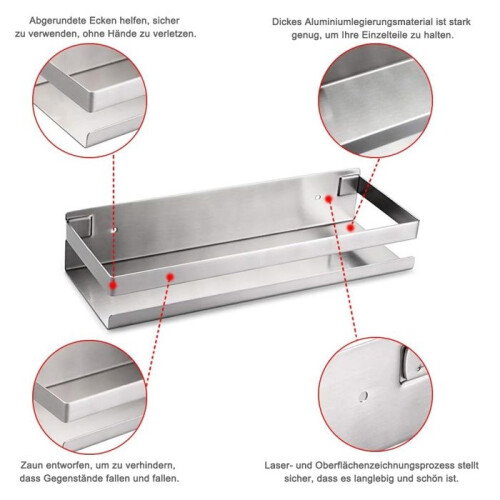 Abgerundete Ecken helfen, sicher zu verwenden, ohne Hände zu verletzen.

Dickes Aluminiumlegierungsmaterial ist stark genug, um Ihre Einzelteile zu halten.

Zaun entworfen, um zu verhindern, dass Gegenstände fallen und fallen.

Laser- und Oberflächenzeichnungsprozess stellt sicher, dass es langlebig und schön ist.