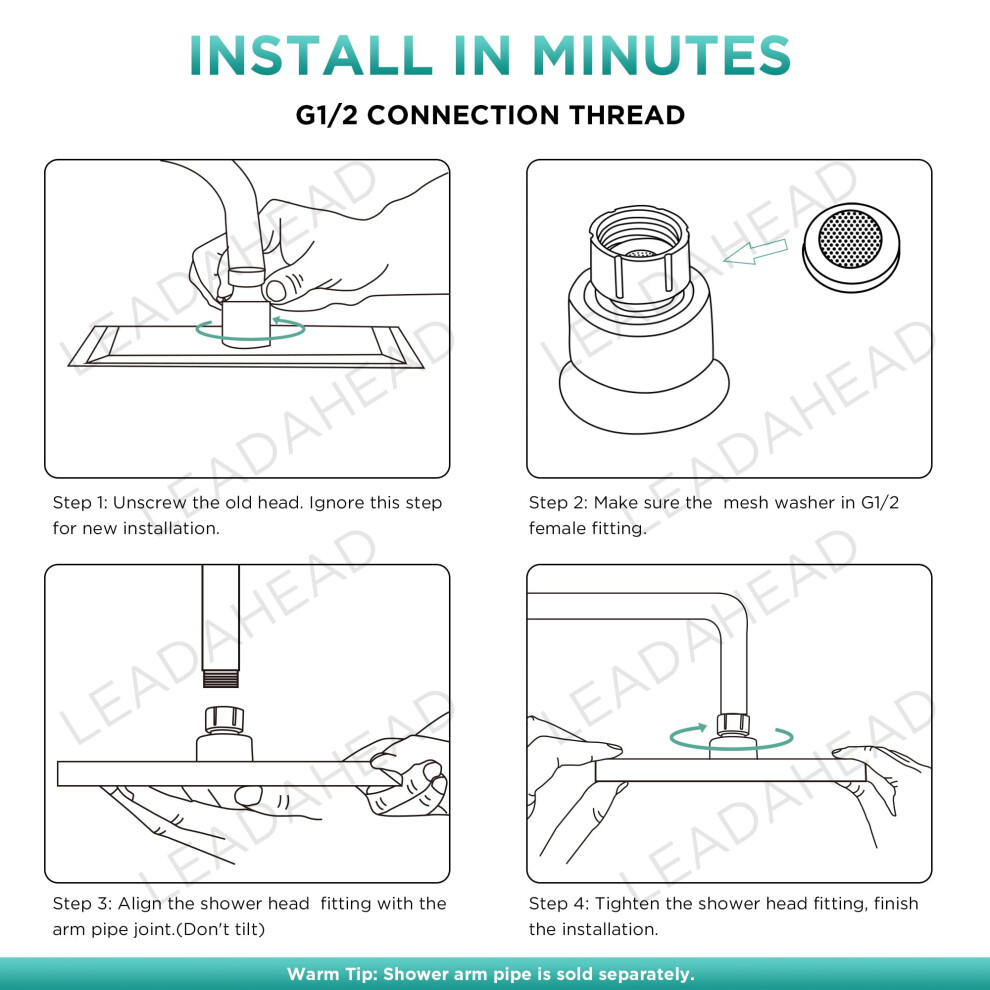 INSTALL IN MINUTES

G1/2 CONNECTION THREAD

LEADAHEAD

Step 1: Unscrew the old head. Ignore this step for new installation.

Step 2: Make sure the mesh washer in G1/2 female fitting.

Step 3: Align the shower head fitting with the arm pipe joint.(Don't tilt)

Step 4: Tighten the shower head fitting, finish the installation.

Warm Tip: Shower arm pipe is sold separately.