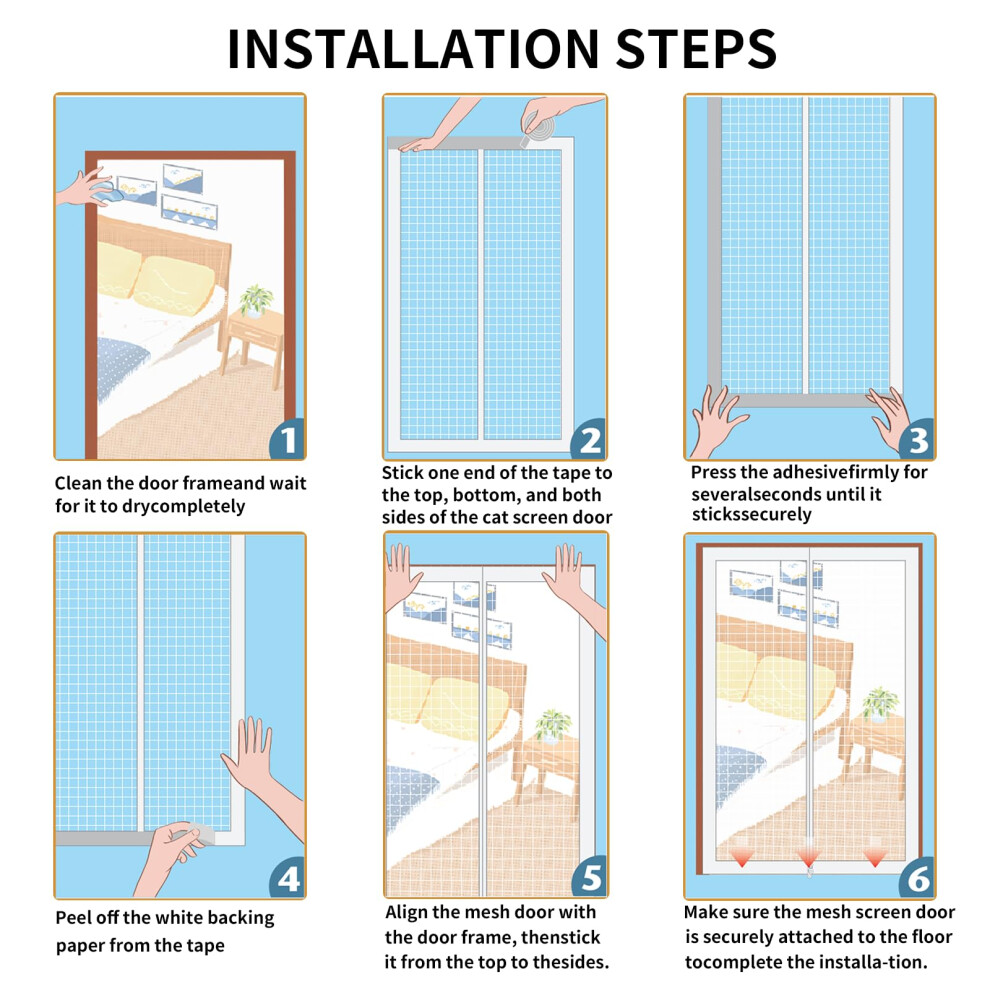 INSTALLATION STEPS

1

Clean the door frameand wait for it to drycompletely

2

Stick one end of the tape to the top, bottom, and both sides of the cat screen door

3

Press the adhesivefirmly for severalseconds until it stickssecurely

4

Peel off the white backing paper from the tape

5

Align the mesh door with the door frame, thenstick it from the top to thesides.

6

Make sure the mesh screen door is securely attached to the floor tocomplete the installa-tion.