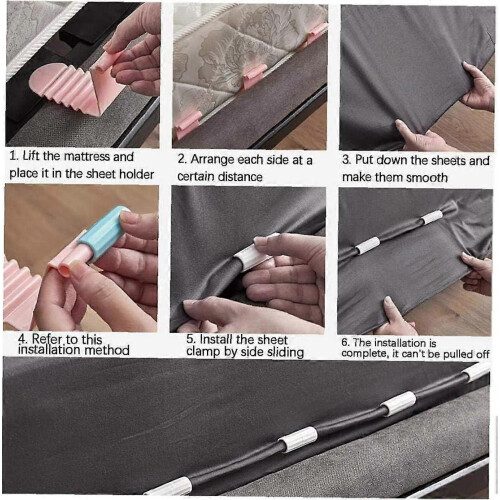 1. Lift the mattress and place it in the sheet holder

2. Arrange each side at a certain distance

3. Put down the sheets and make them smooth

4. Refer to this installation method

5. Install the sheet clamp by side sliding

6. The installation is complete, it can't be pulled off