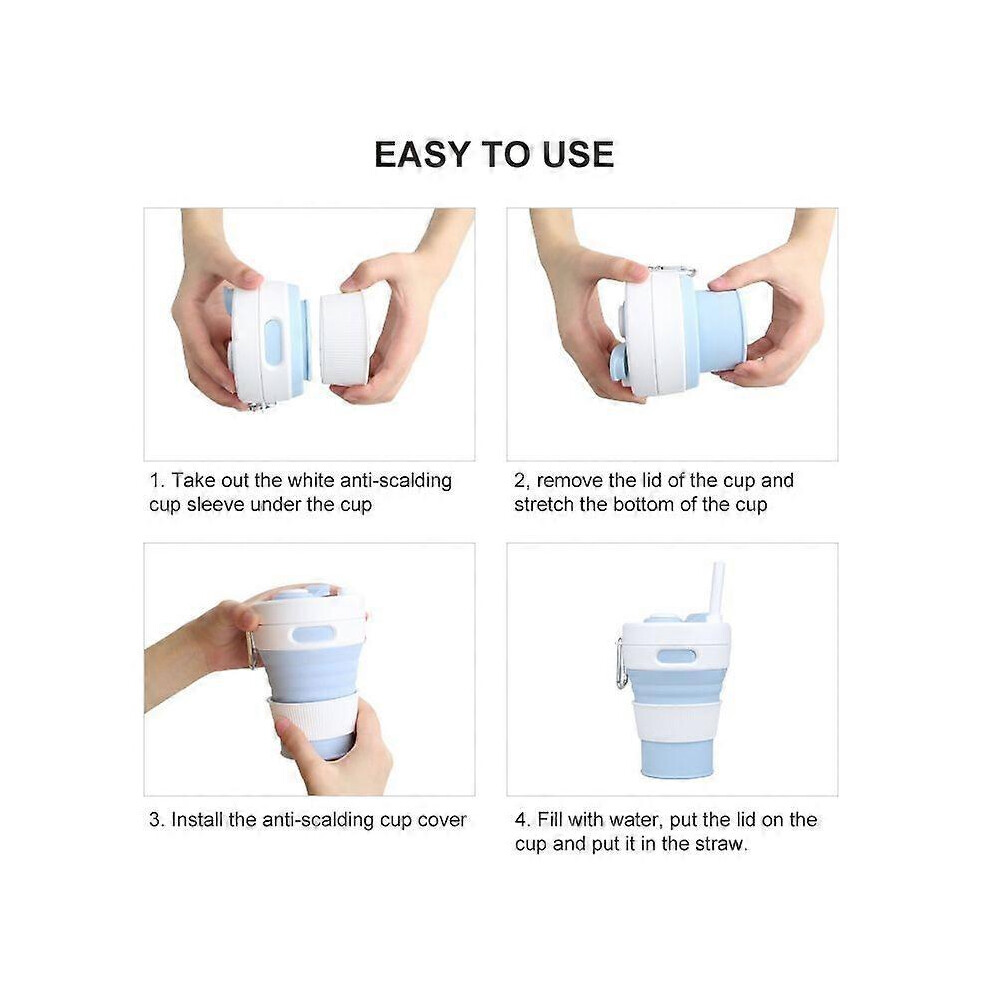 EASY TO USE

1. Take out the white anti-scalding cup sleeve under the cup

2, remove the lid of the cup and stretch the bottom of the cup

3. Install the anti-scalding cup cover

4. Fill with water, put the lid on the cup and put it in the straw.