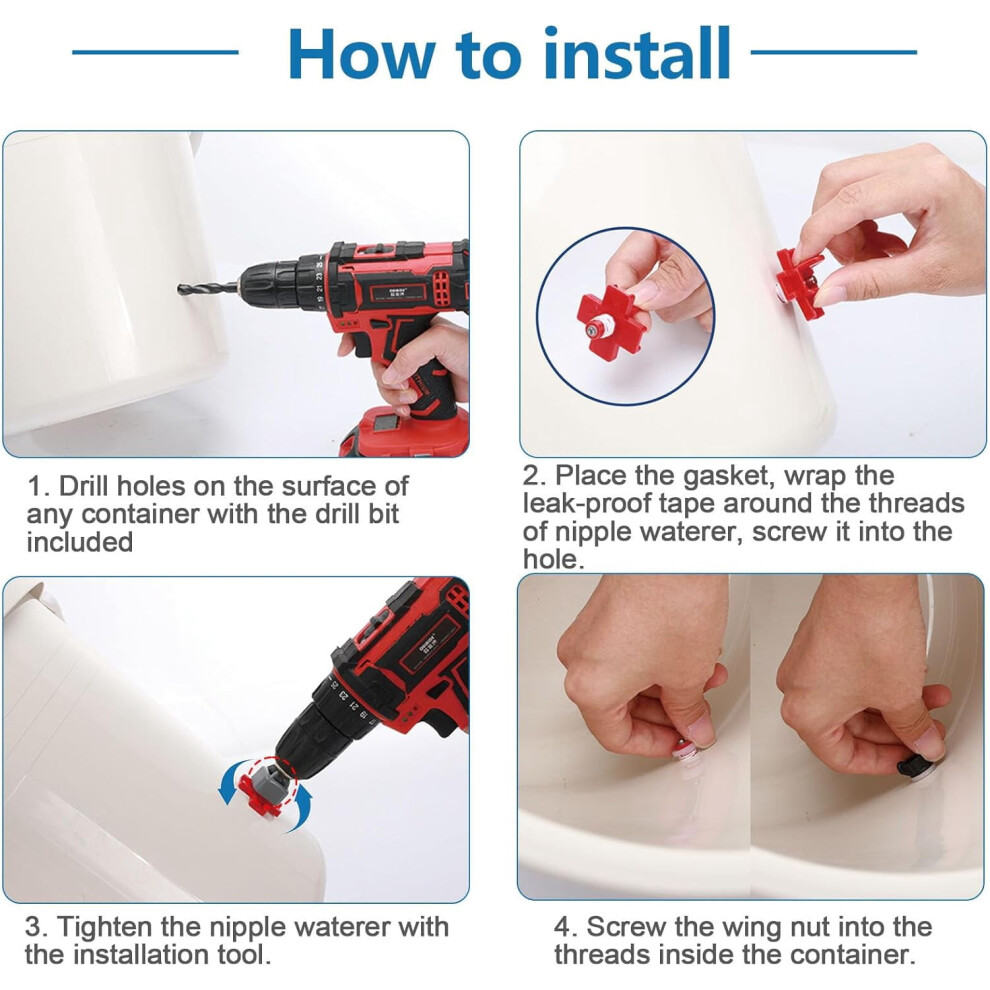 How to install

1. Drill holes on the surface of any container with the drill bit included

2. Place the gasket, wrap the leak-proof tape around the threads of nipple waterer, screw it into the hole.

3. Tighten the nipple waterer with the installation tool.

4. Screw the wing nut into the threads inside the container.