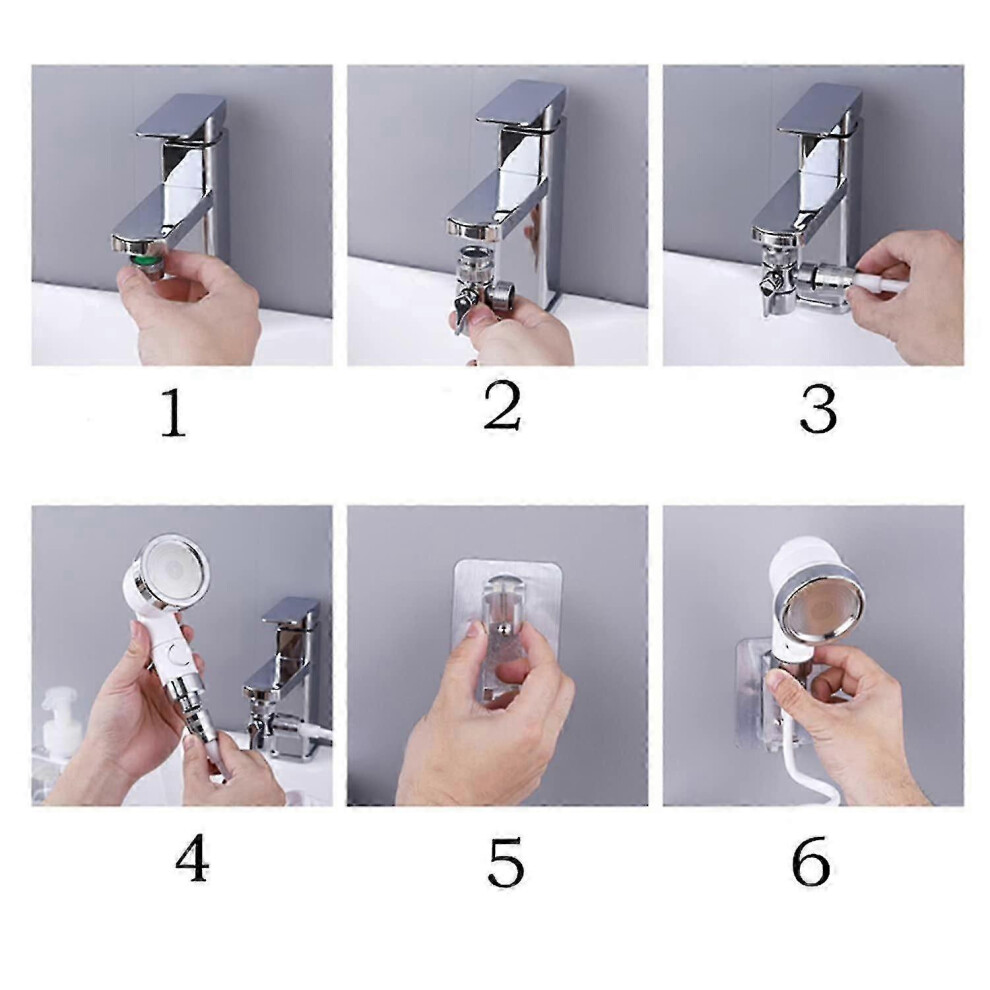 1

2

3

4

5

6