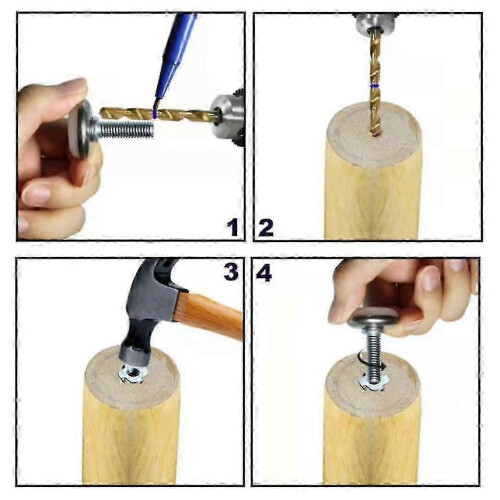 1
2
3
4