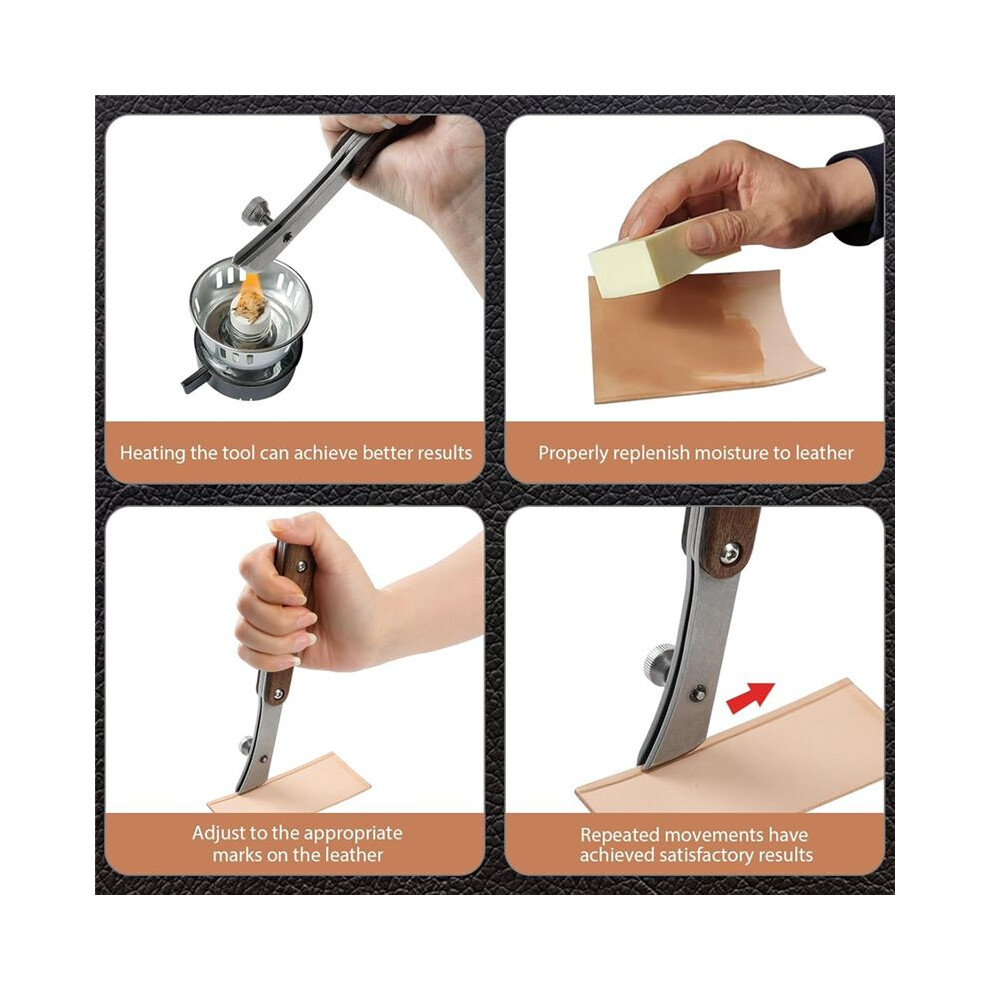 Heating the tool can achieve better results

Properly replenish moisture to leather

Adjust to the appropriate marks on the leather

Repeated movements have achieved satisfactory results