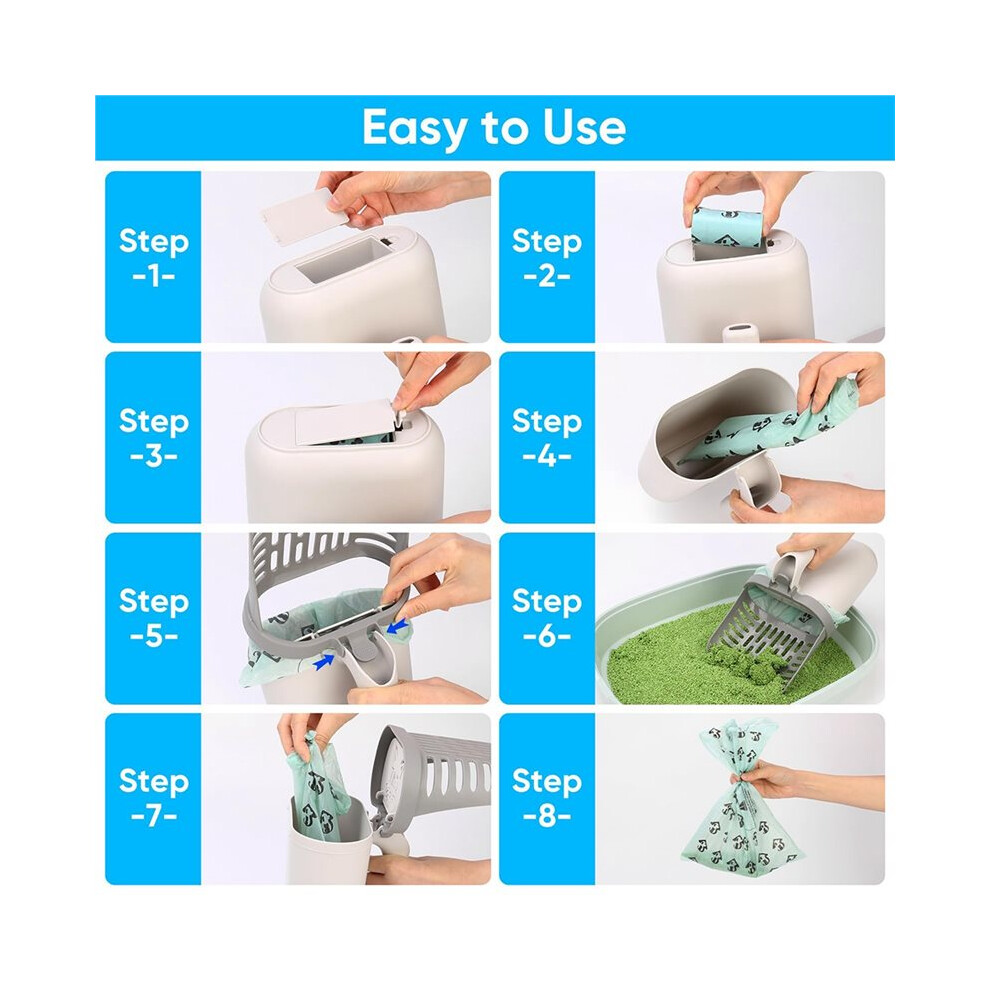 Easy to Use

Step
-1-

Step
-2-

Step
-3-

Step
-4-

Step
-5-

Step
-6-

Step
-7-

Step
-8-