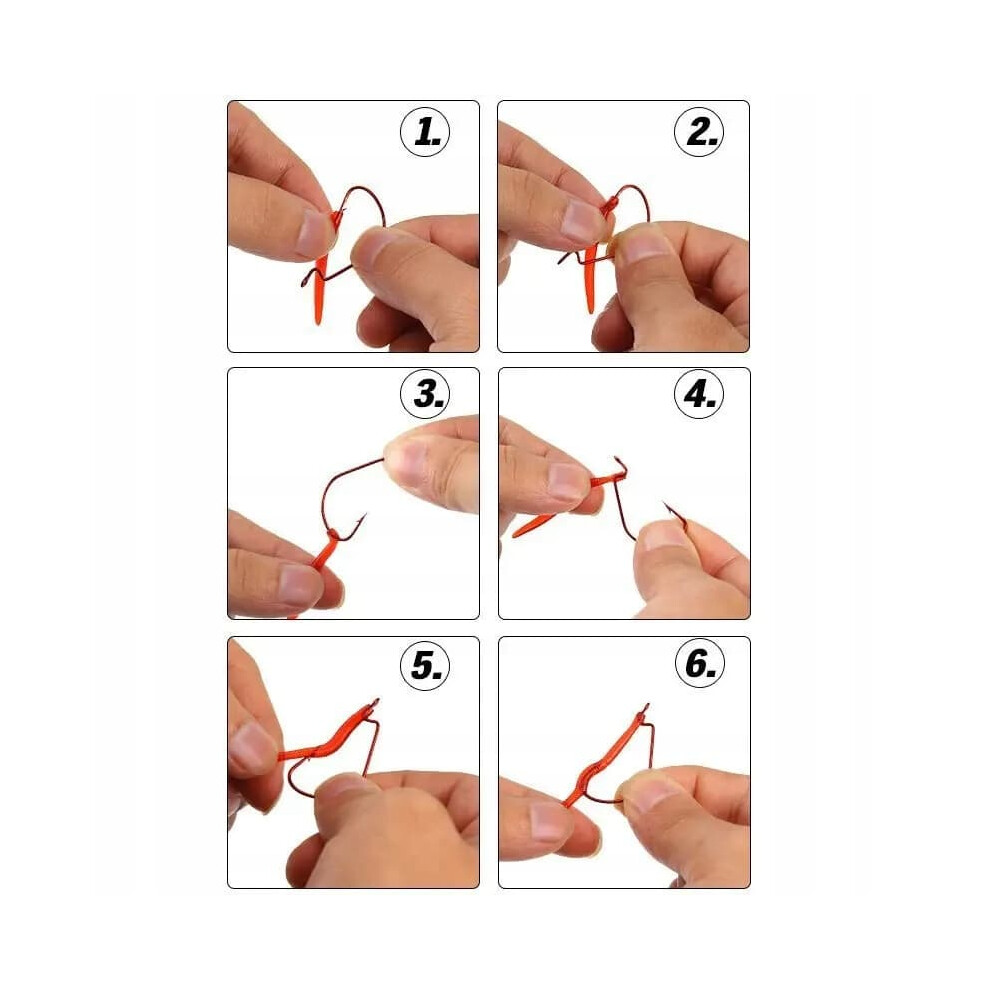 1.

2.

3.

4.

5.

6.