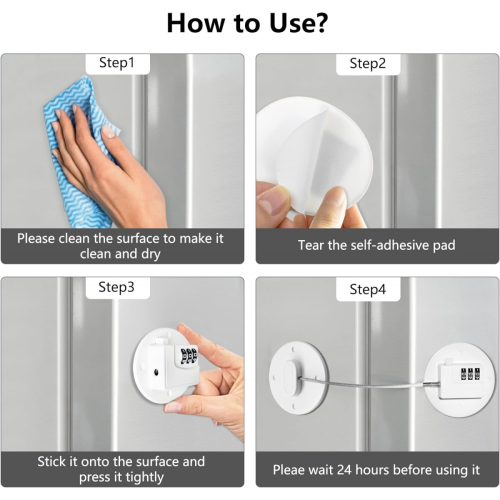 How to Use?

Step1

Please clean the surface to make it clean and dry

Step2

Tear the self-adhesive pad

Step3

Stick it onto the surface and press it tightly

Step4

Pleae wait 24 hours before using it