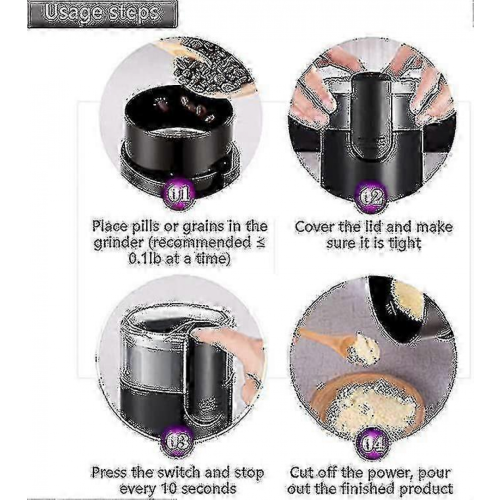 Usage steps

01

Place pills or grains in the grinder (recommended ≤ 0.1lb at a time)

02

Cover the lid and make sure it is tight

03

Press the switch and stop every 10 seconds

04

Cut off the power, pour out the finished product