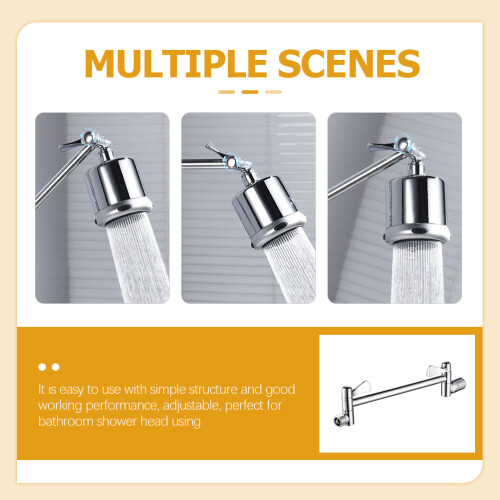 MULTIPLE SCENES

It is easy to use with simple structure and good working performance, adjustable, perfect for bathroom shower head using