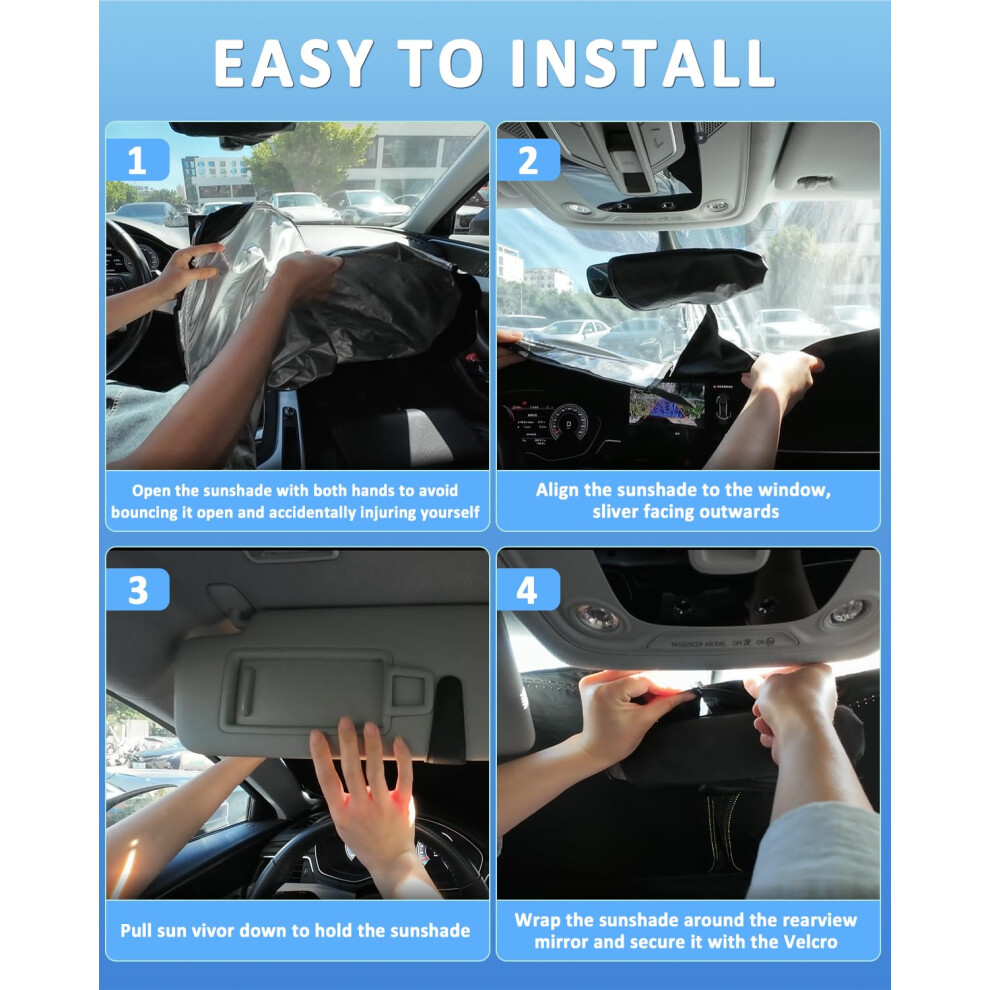 EASY TO INSTALL

1

Open the sunshade with both hands to avoid bouncing it open and accidentally injuring yourself

2

Align the sunshade to the window, sliver facing outwards

3

Pull sun vivor down to hold the sunshade

4

PASSENGER AIR BAG OFF ON

Wrap the sunshade around the rearview mirror and secure it with the Velcro