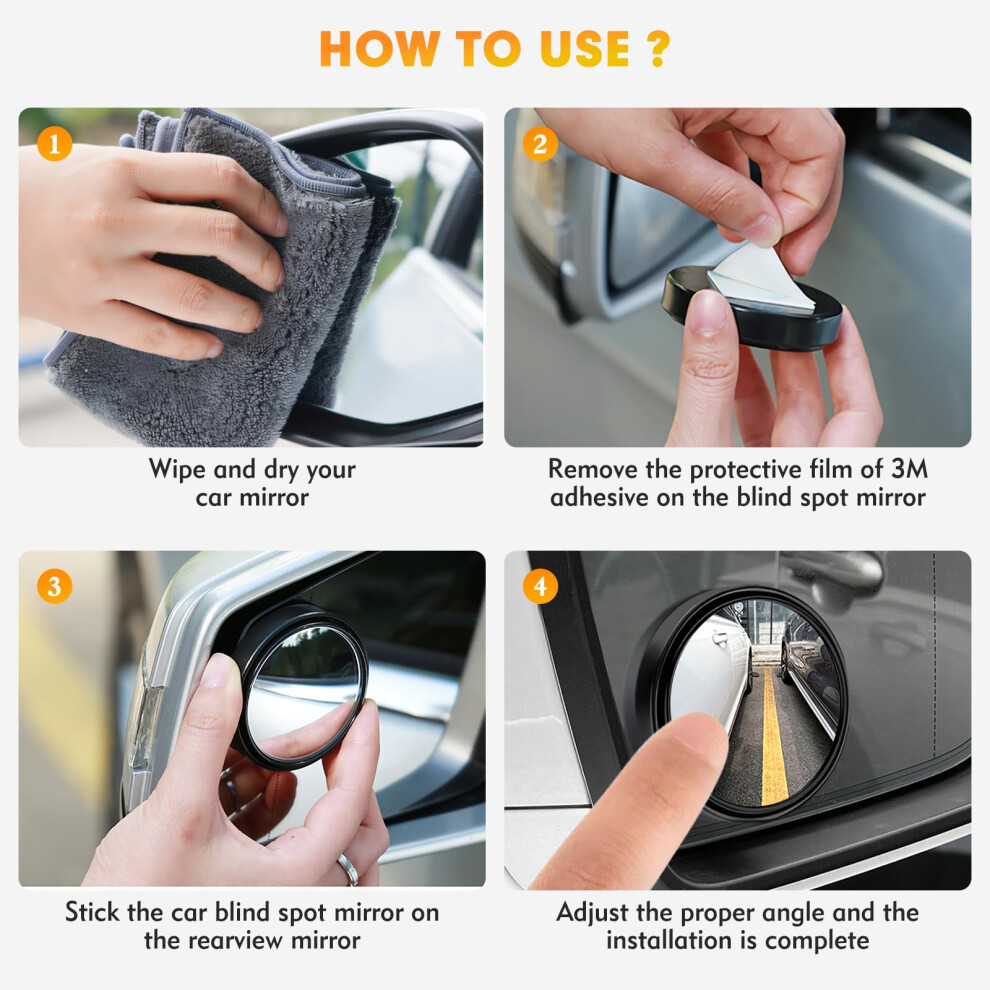 HOW TO USE ?

1

Wipe and dry your car mirror

2

Remove the protective film of 3M adhesive on the blind spot mirror

3

Stick the car blind spot mirror on the rearview mirror

4

Adjust the proper angle and the installation is complete