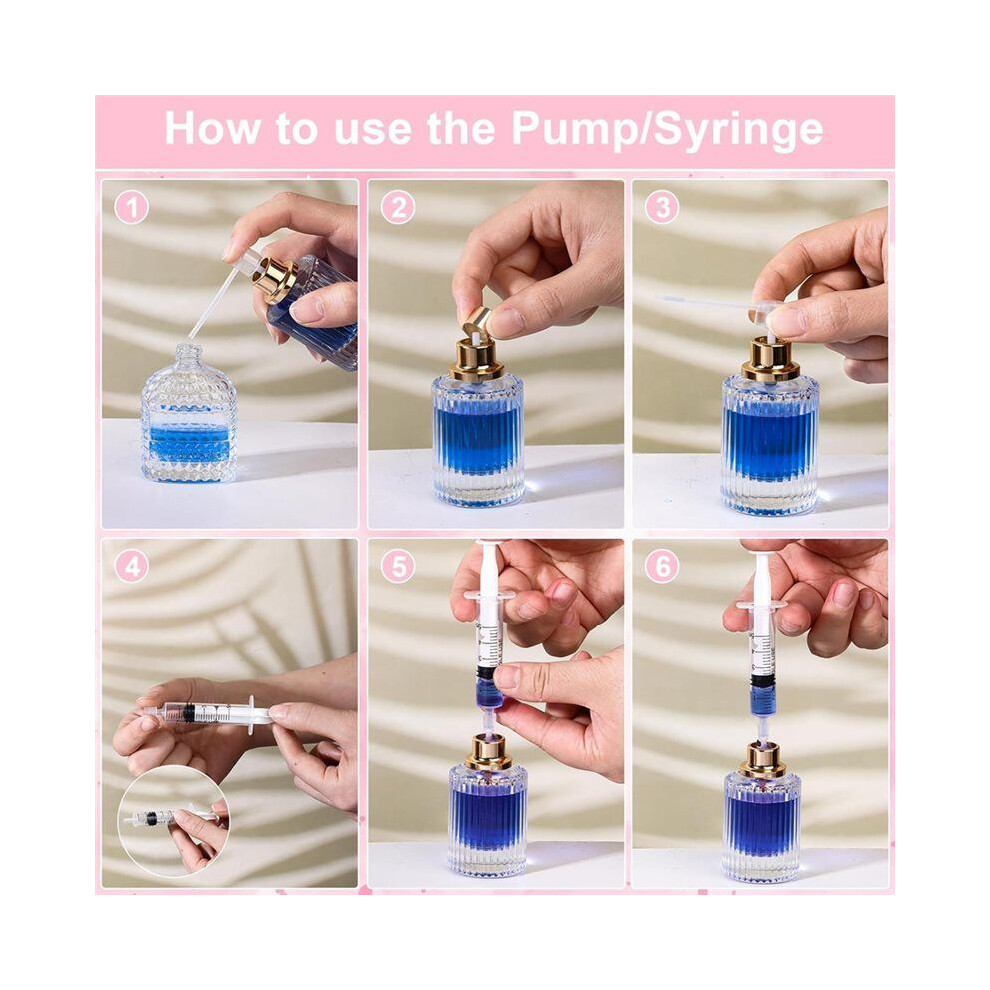 How to use the Pump/Syringe

1

2

3

4

5

6