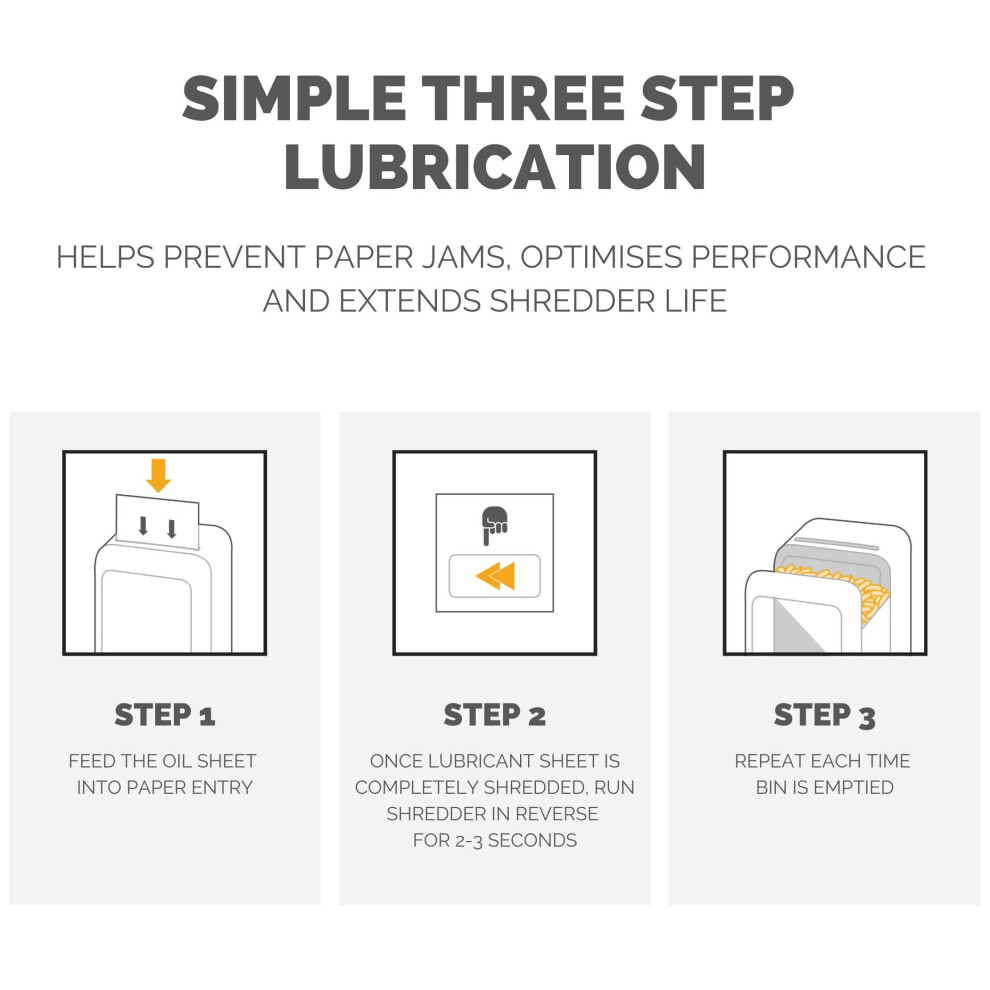 SIMPLE THREE STEP LUBRICATION

HELPS PREVENT PAPER JAMS, OPTIMISES PERFORMANCE AND EXTENDS SHREDDER LIFE

STEP 1

FEED THE OIL SHEET INTO PAPER ENTRY

STEP 2

ONCE LUBRICANT SHEET IS COMPLETELY SHREDDED, RUN SHREDDER IN REVERSE FOR 2-3 SECONDS

STEP 3

REPEAT EACH TIME BIN IS EMPTIED