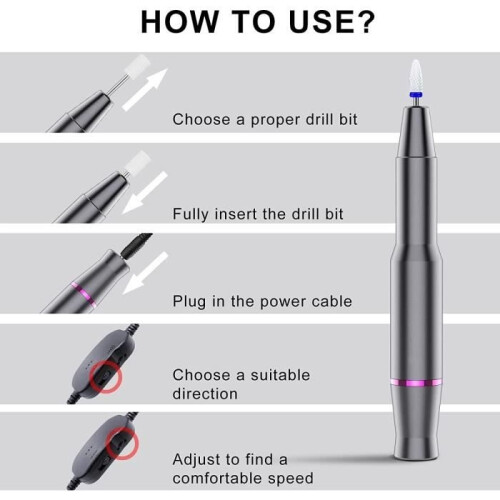 HOW TO USE?

Choose a proper drill bit

Fully insert the drill bit

Plug in the power cable

Choose a suitable direction

Adjust to find a comfortable speed