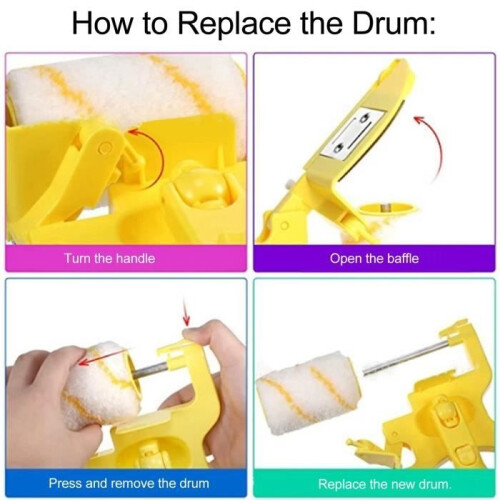 How to Replace the Drum:

Turn the handle

Open the baffle

Press and remove the drum

Replace the new drum.