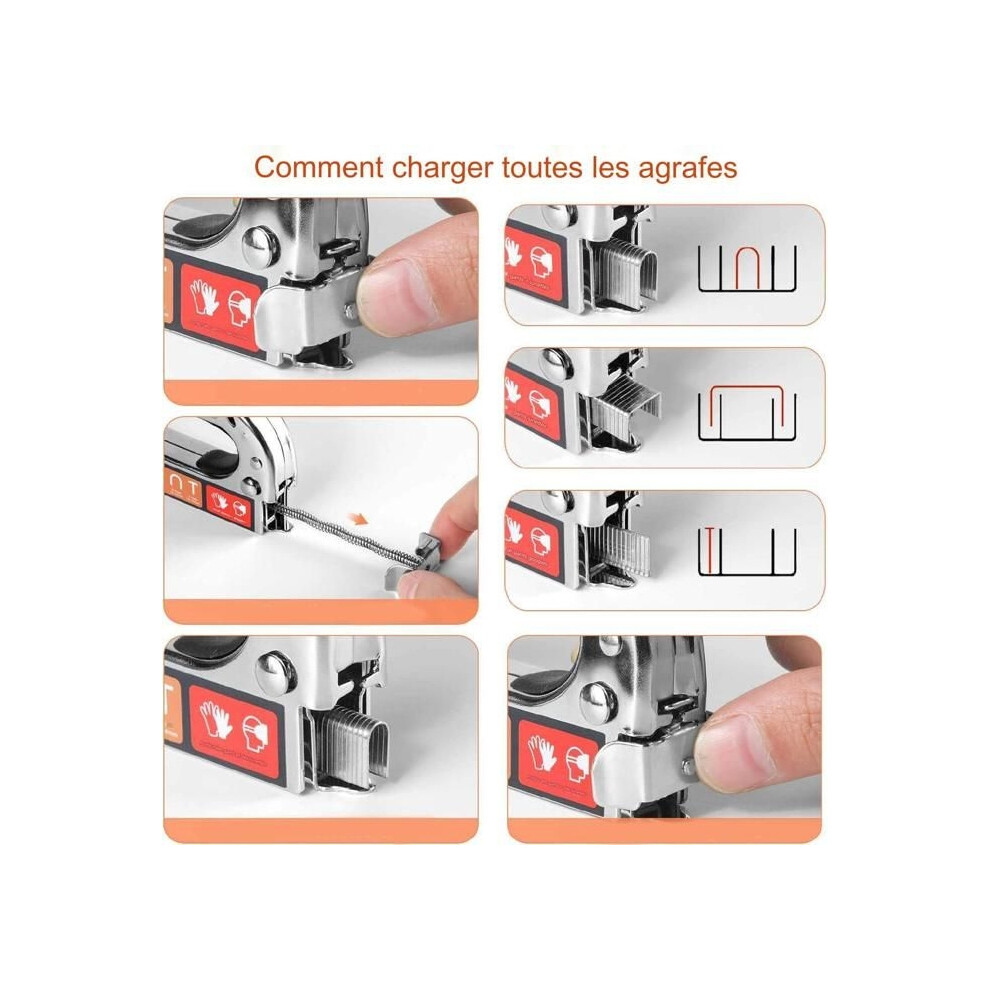 Comment charger toutes les agrafes