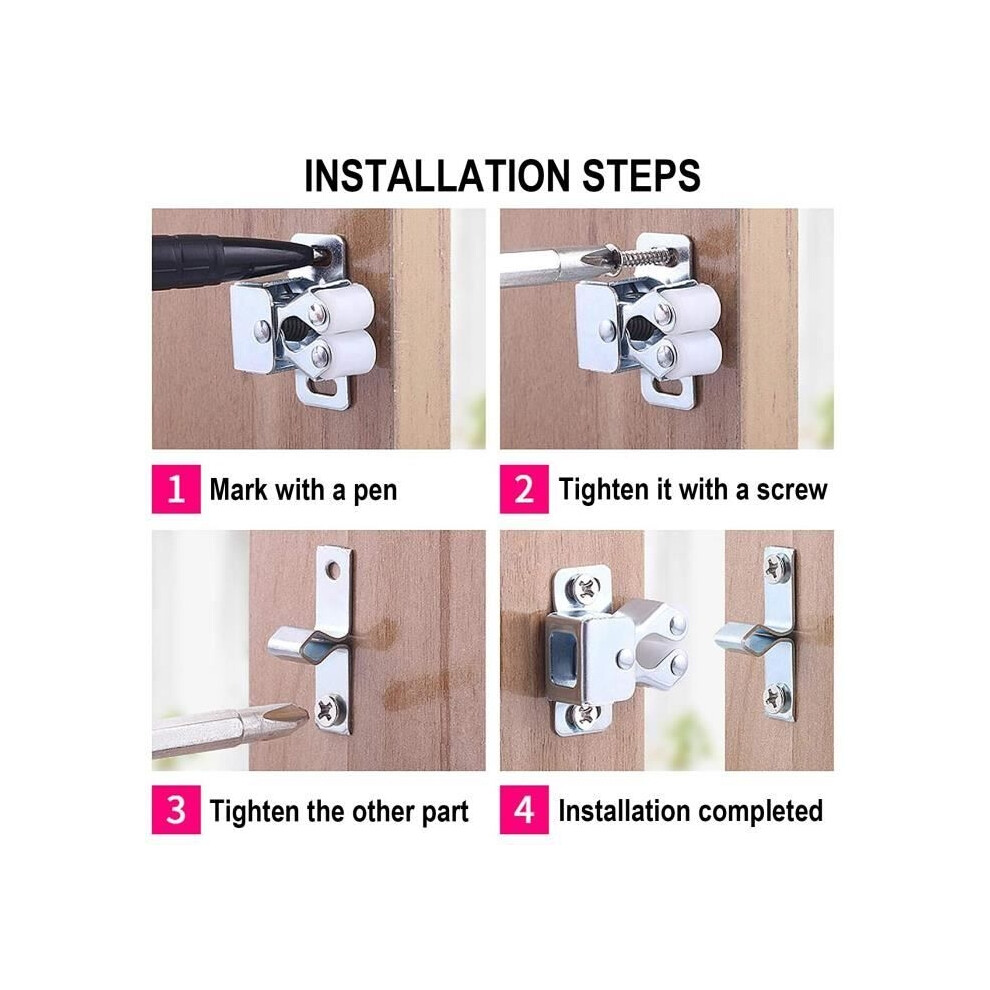 INSTALLATION STEPS

1 Mark with a pen

2 Tighten it with a screw

3 Tighten the other part

4 Installation completed