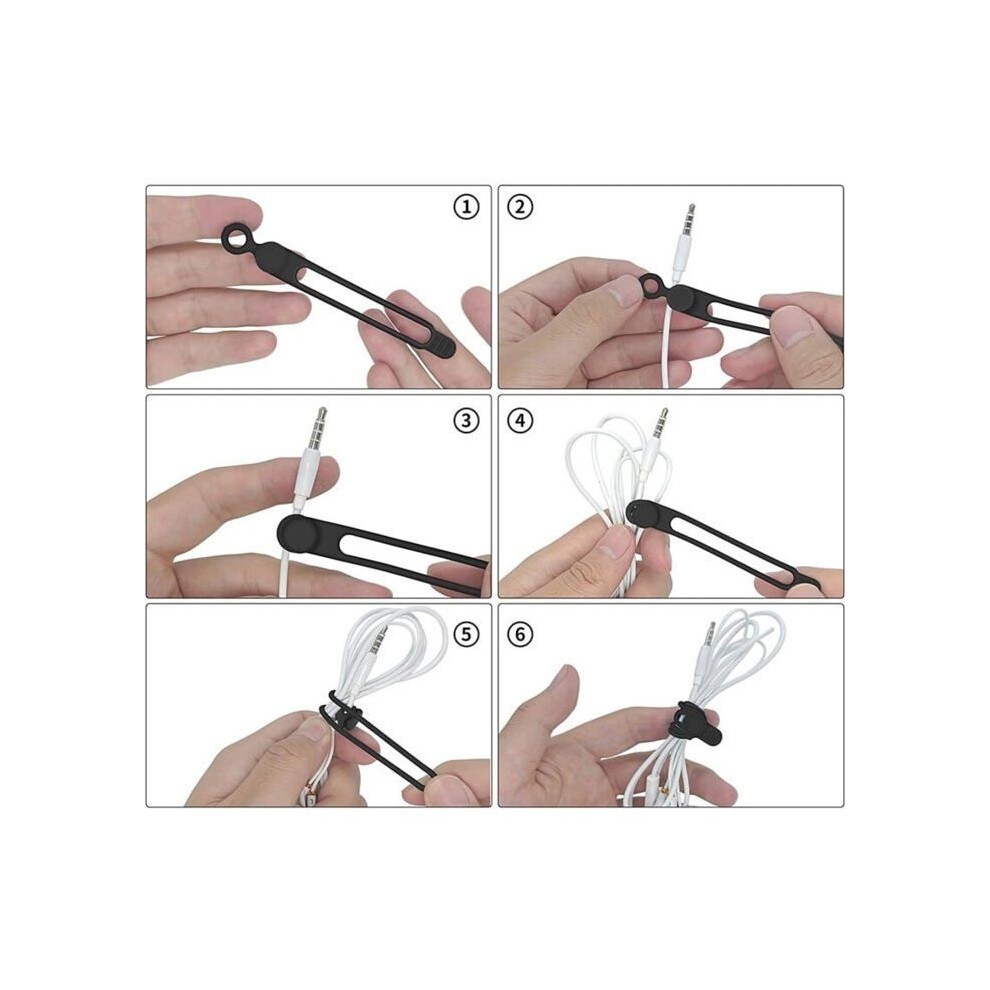 ①
②
③
④
⑤
⑥