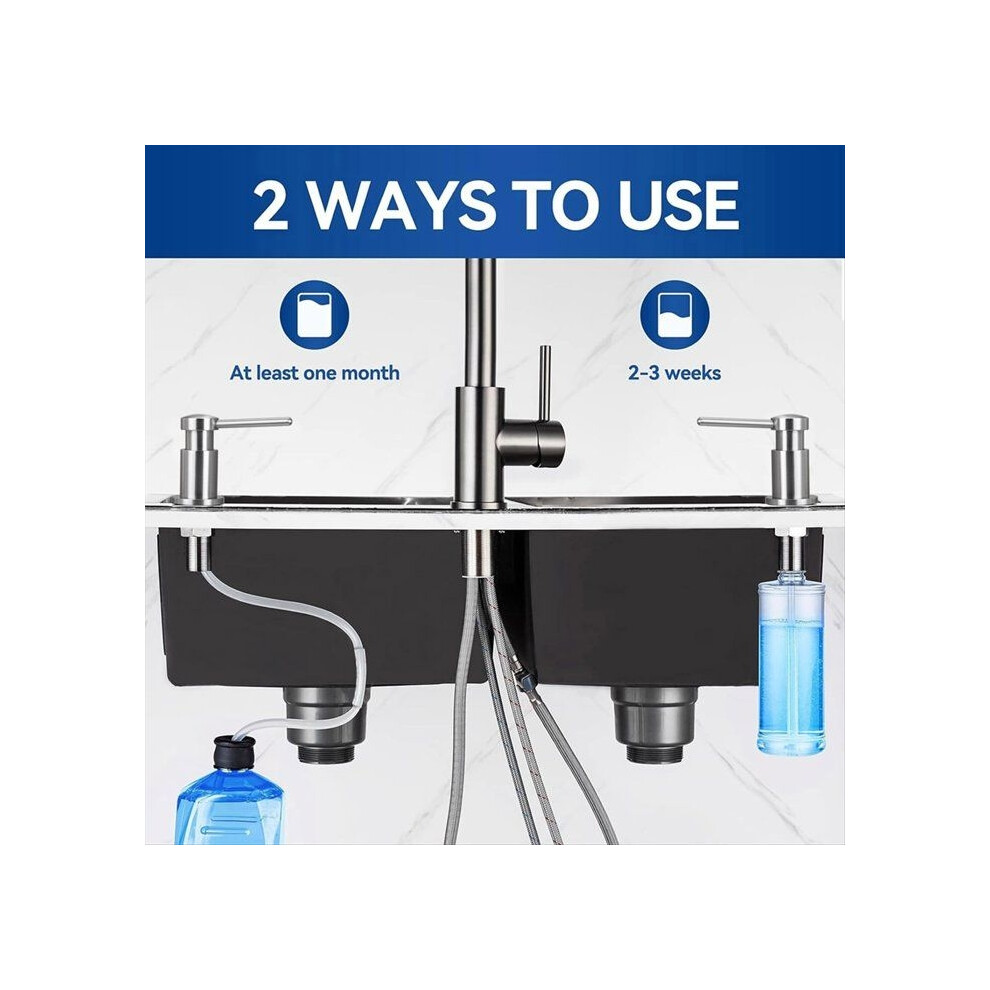 2 WAYS TO USE

At least one month

2-3 weeks