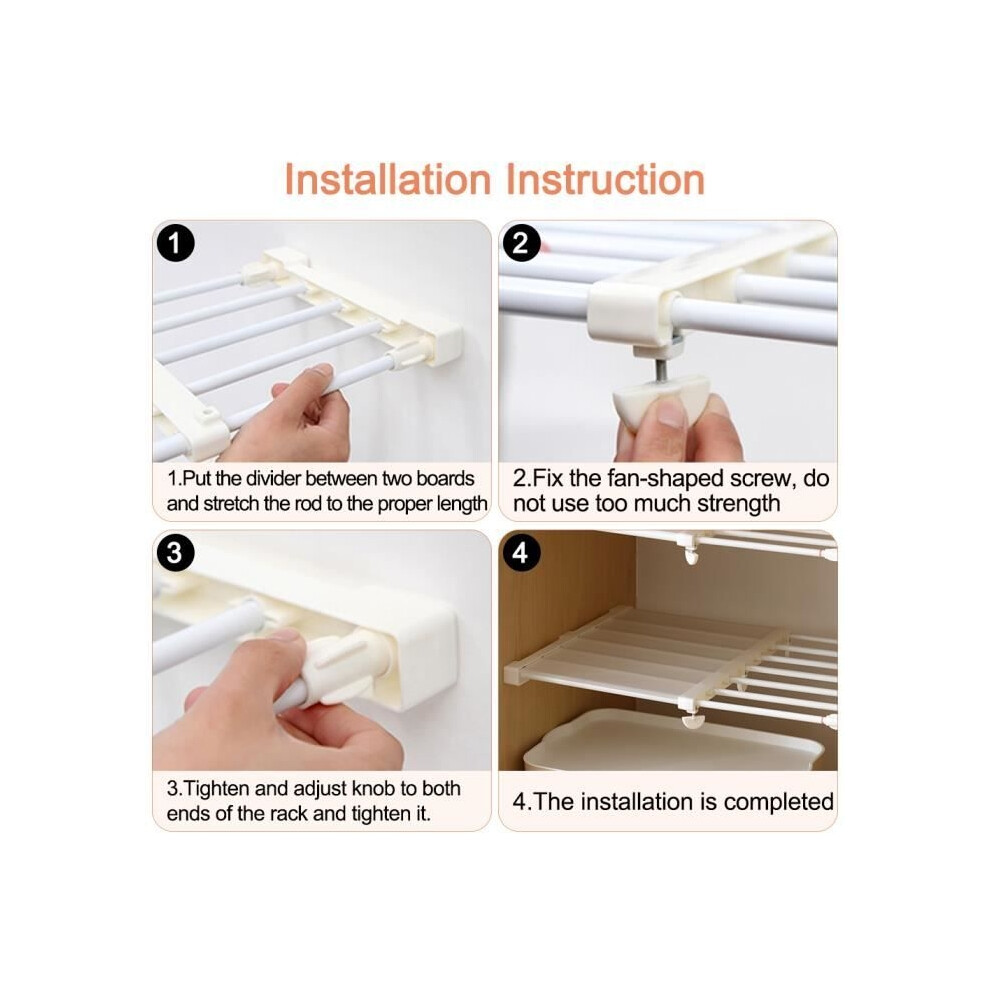 Installation Instruction

1

1.Put the divider between two boards and stretch the rod to the proper length

2

2.Fix the fan-shaped screw, do not use too much strength

3

3.Tighten and adjust knob to both ends of the rack and tighten it.

4

4.The installation is completed