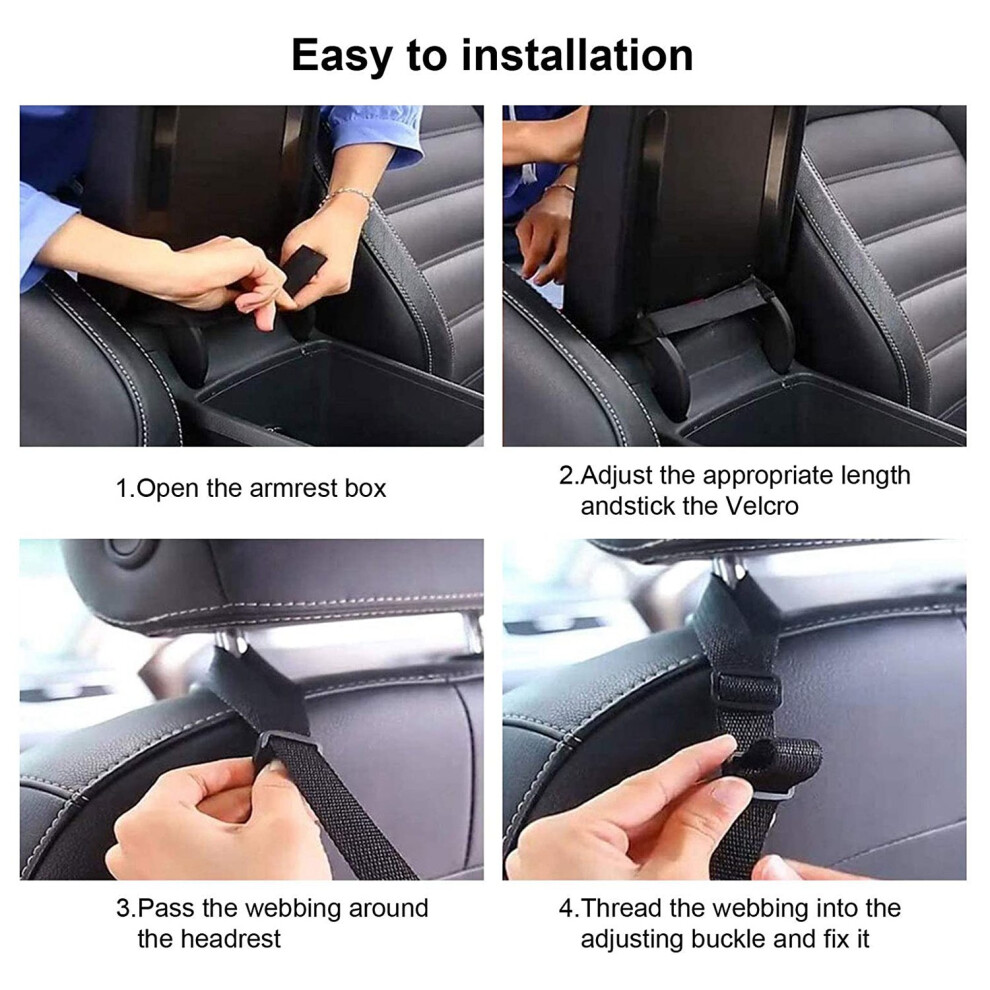 Easy to installation

1.Open the armrest box

2.Adjust the appropriate length andstick the Velcro

3.Pass the webbing around the headrest

4.Thread the webbing into the adjusting buckle and fix it