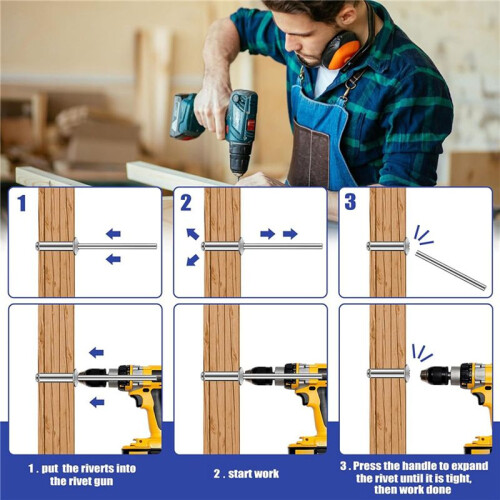 1

2

3

1 . put the riverts into the rivet gun

2 . start work

3 . Press the handle to expand the rivet until it is tight, then work done