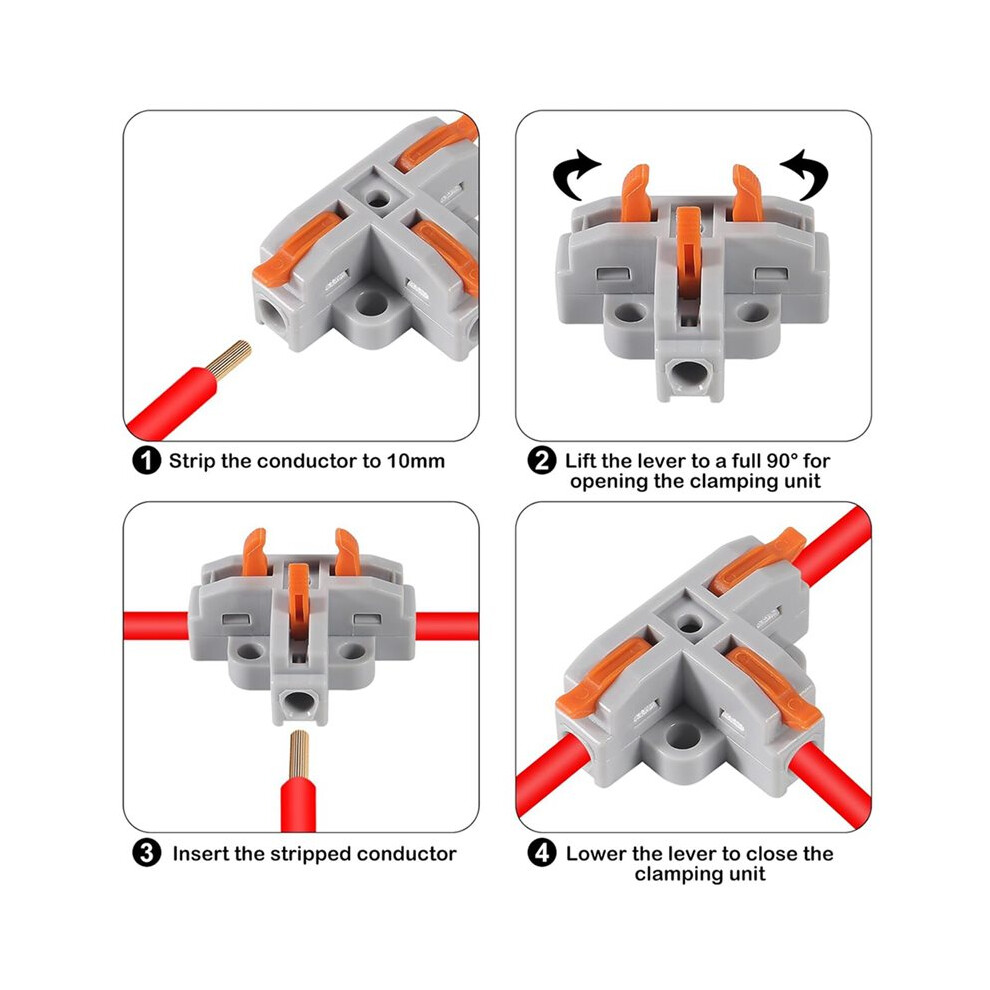 1 Strip the conductor to 10mm

2 Lift the lever to a full 90° for opening the clamping unit

3 Insert the stripped conductor

4 Lower the lever to close the clamping unit