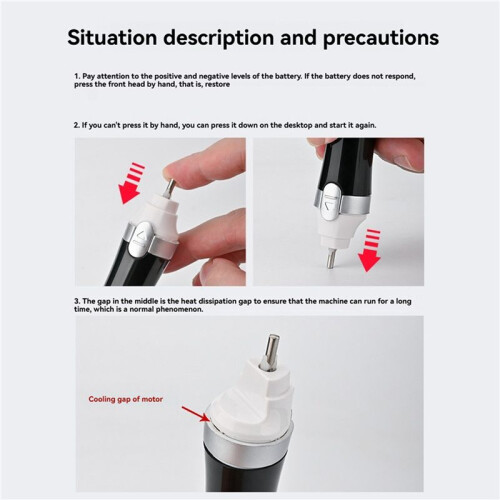 Situation description and precautions

1. Pay attention to the positive and negative levels of the battery. If the battery does not respond, press the front head by hand, that is, restore

2. If you can't press it by hand, you can press it down on the desktop and start it again.

3. The gap in the middle is the heat dissipation gap to ensure that the machine can run for a long time, which is a normal phenomenon.

Cooling gap of motor