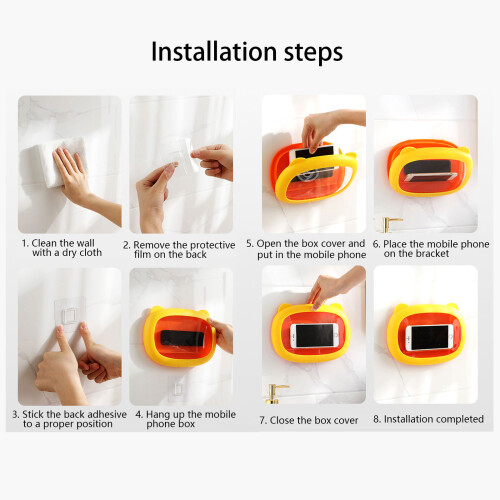 Installation steps

1. Clean the wall with a dry cloth

2. Remove the protective film on the back

3. Stick the back adhesive to a proper position

4. Hang up the mobile phone box

5. Open the box cover and put in the mobile phone

6. Place the mobile phone on the bracket

7. Close the box cover

8. Installation completed