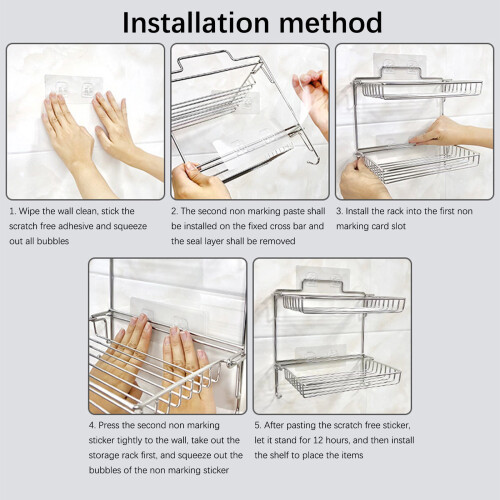 Installation method

1. Wipe the wall clean, stick the scratch free adhesive and squeeze out all bubbles

2. The second non marking paste shall be installed on the fixed cross bar and the seal layer shall be removed

3. Install the rack into the first non marking card slot

4. Press the second non marking sticker tightly to the wall, take out the storage rack first, and squeeze out the bubbles of the non marking sticker

5. After pasting the scratch free sticker, let it stand for 12 hours, and then install the shelf to place the items