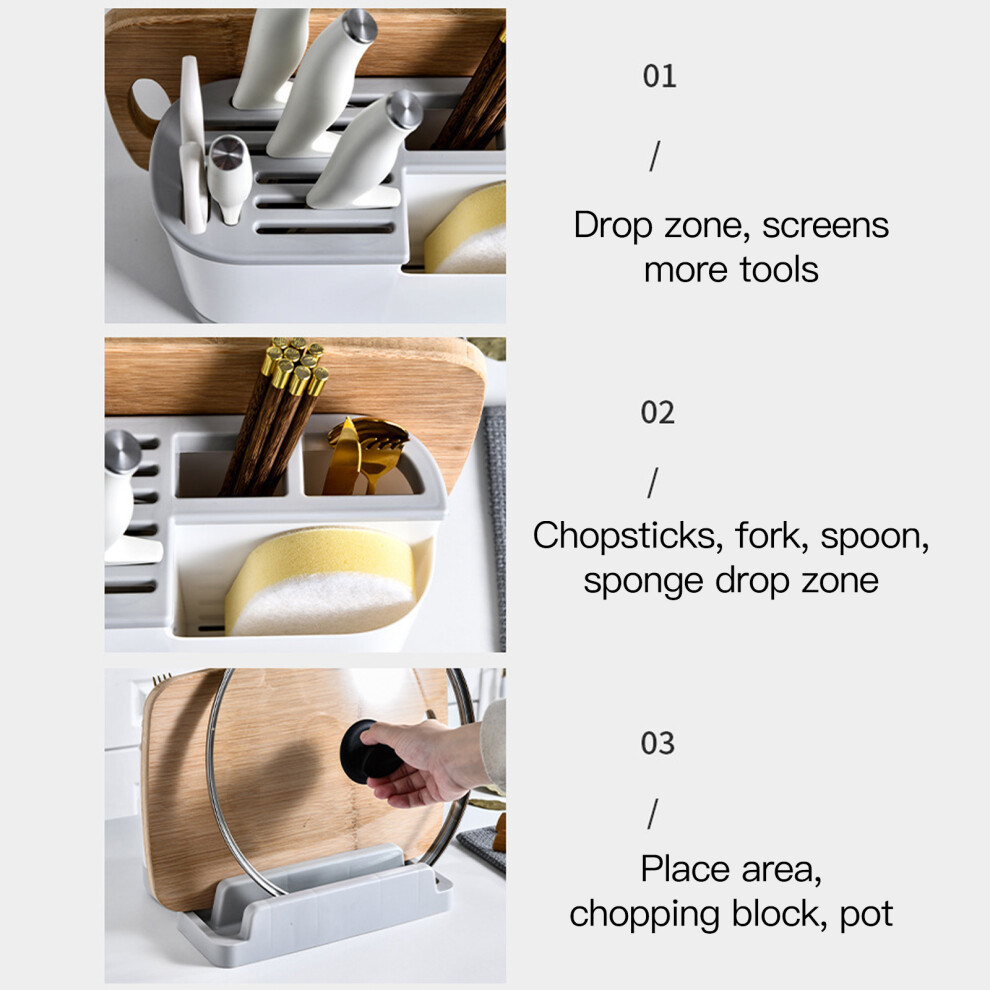 01

/

Drop zone, screens more tools

02

/

Chopsticks, fork, spoon, sponge drop zone

03

/

Place area, chopping block, pot