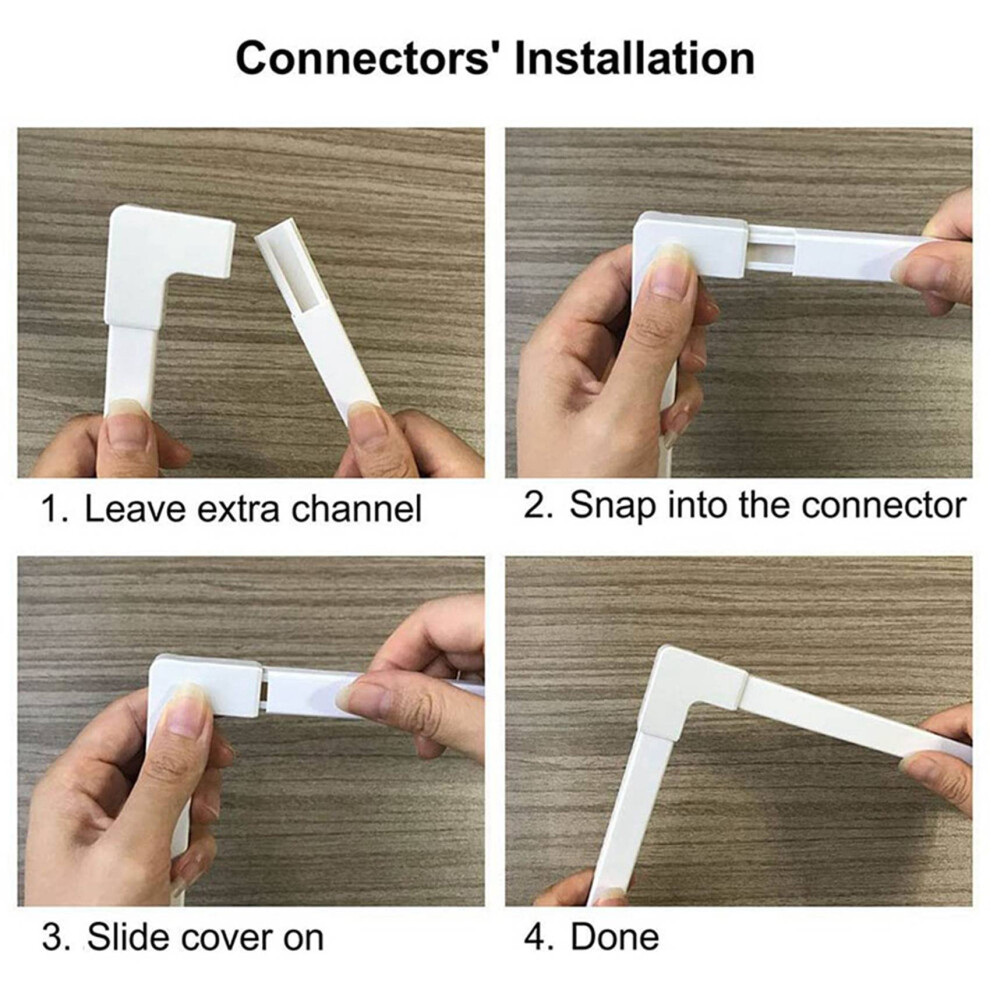 Connectors' Installation

1. Leave extra channel

2. Snap into the connector

3. Slide cover on

4. Done