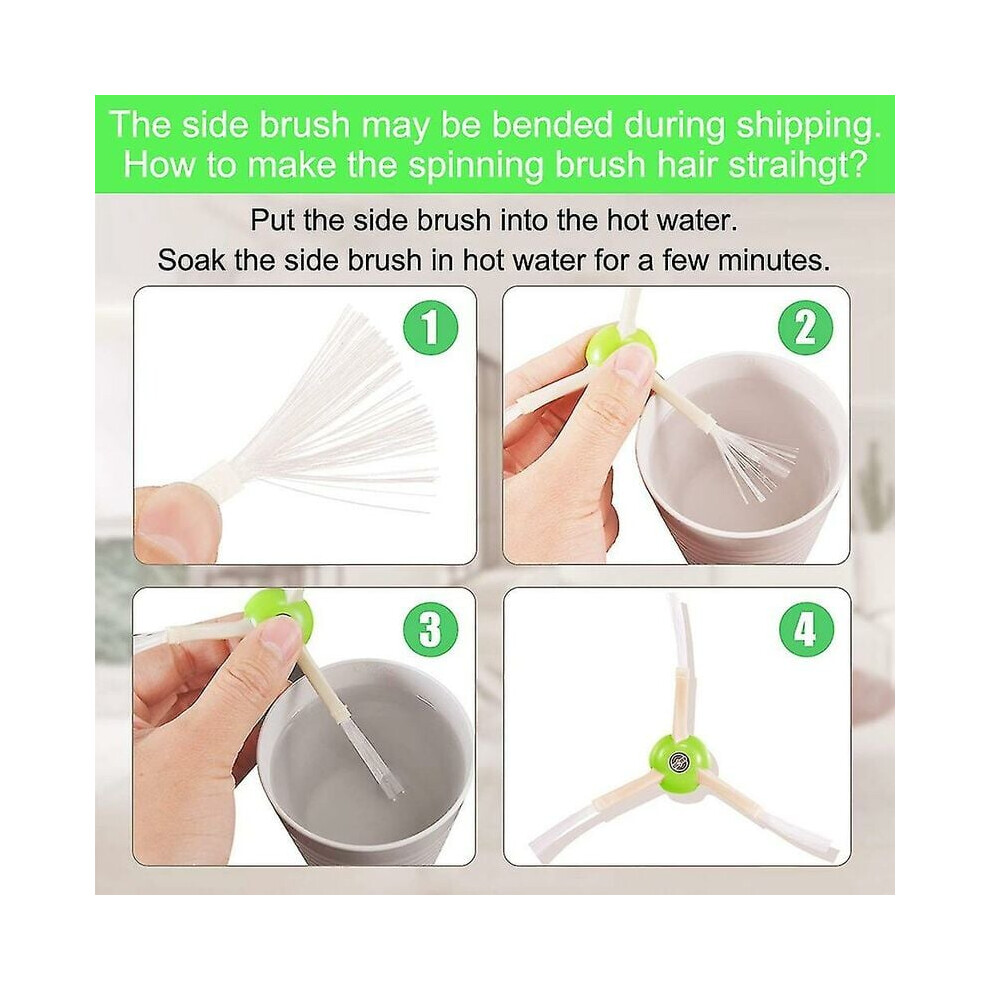 The side brush may be bended during shipping. How to make the spinning brush hair straihgt?

Put the side brush into the hot water.
Soak the side brush in hot water for a few minutes.

1

2

3

4