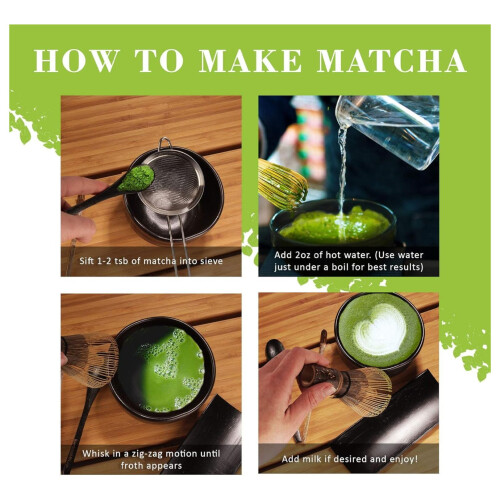 HOW TO MAKE MATCHA

Sift 1-2 tsb of matcha into sieve

Add 2oz of hot water. (Use water just under a boil for best results)

Whisk in a zig-zag motion until froth appears

Add milk if desired and enjoy!