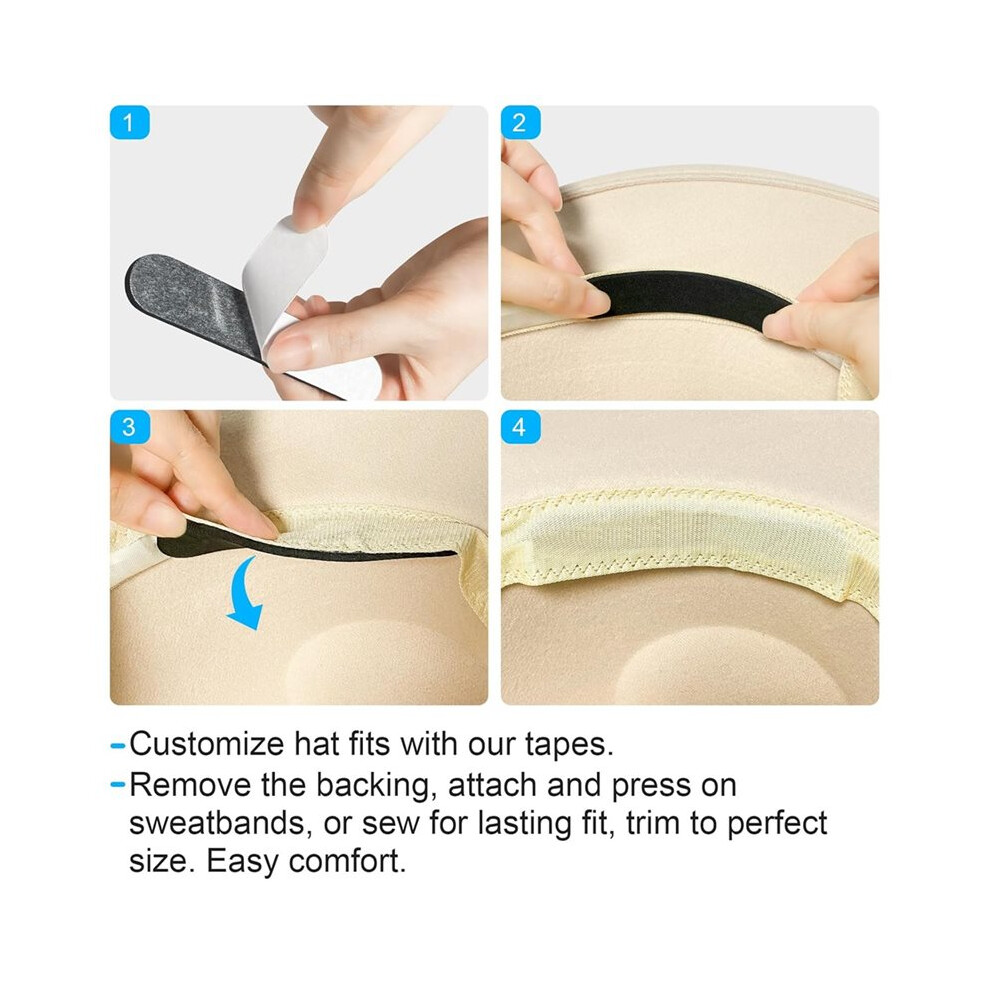 1

2

3

4

-Customize hat fits with our tapes.
-Remove the backing, attach and press on sweatbands, or sew for lasting fit, trim to perfect size. Easy comfort.