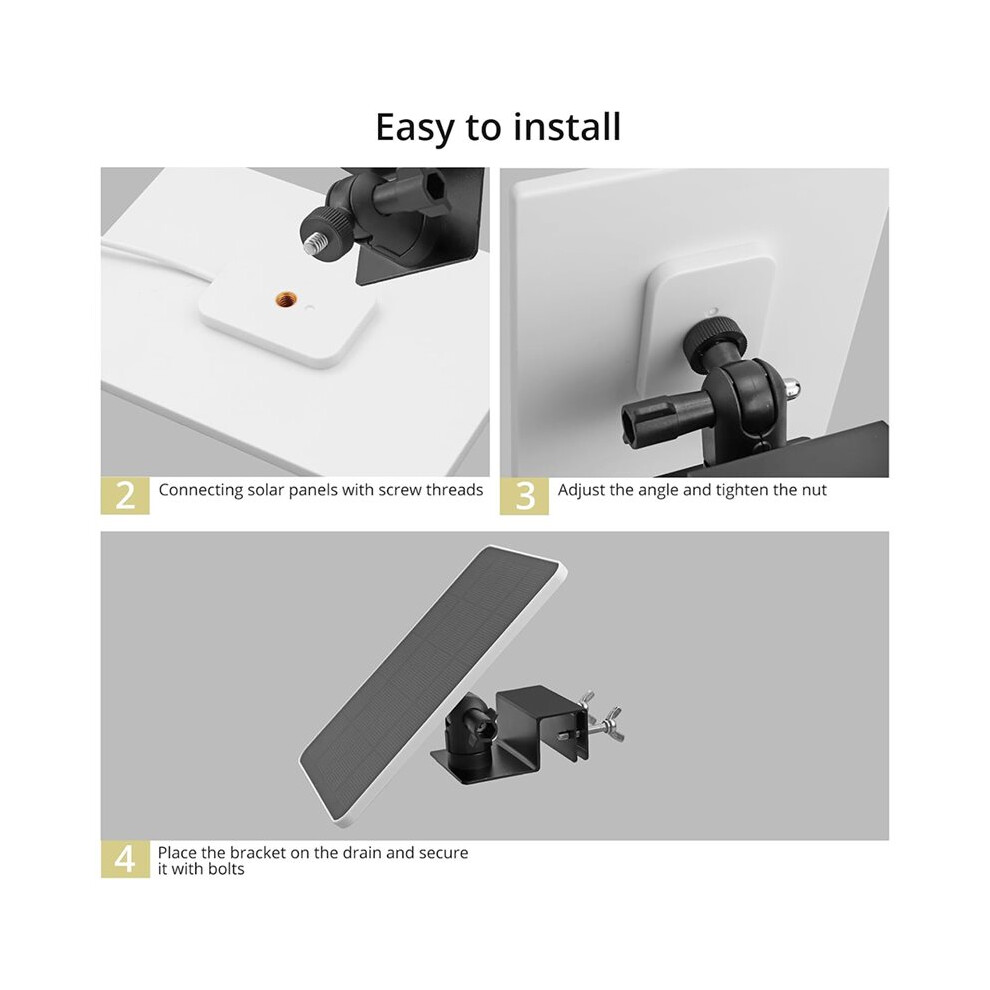 Easy to install

2 Connecting solar panels with screw threads

3 Adjust the angle and tighten the nut

4 Place the bracket on the drain and secure it with bolts