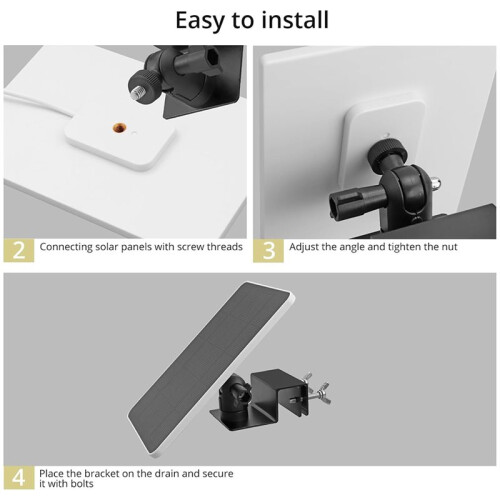 Easy to install

2 Connecting solar panels with screw threads

3 Adjust the angle and tighten the nut

4 Place the bracket on the drain and secure it with bolts