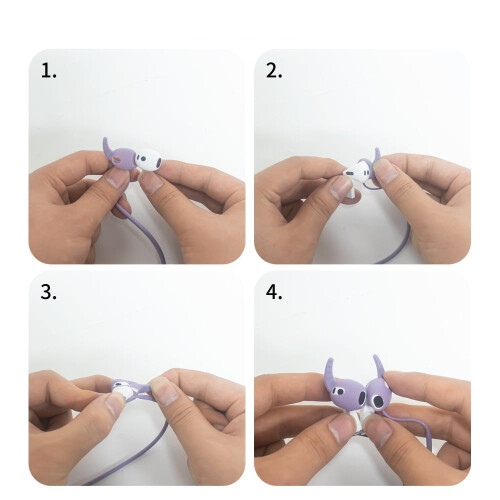 1.

2.

3.

4.