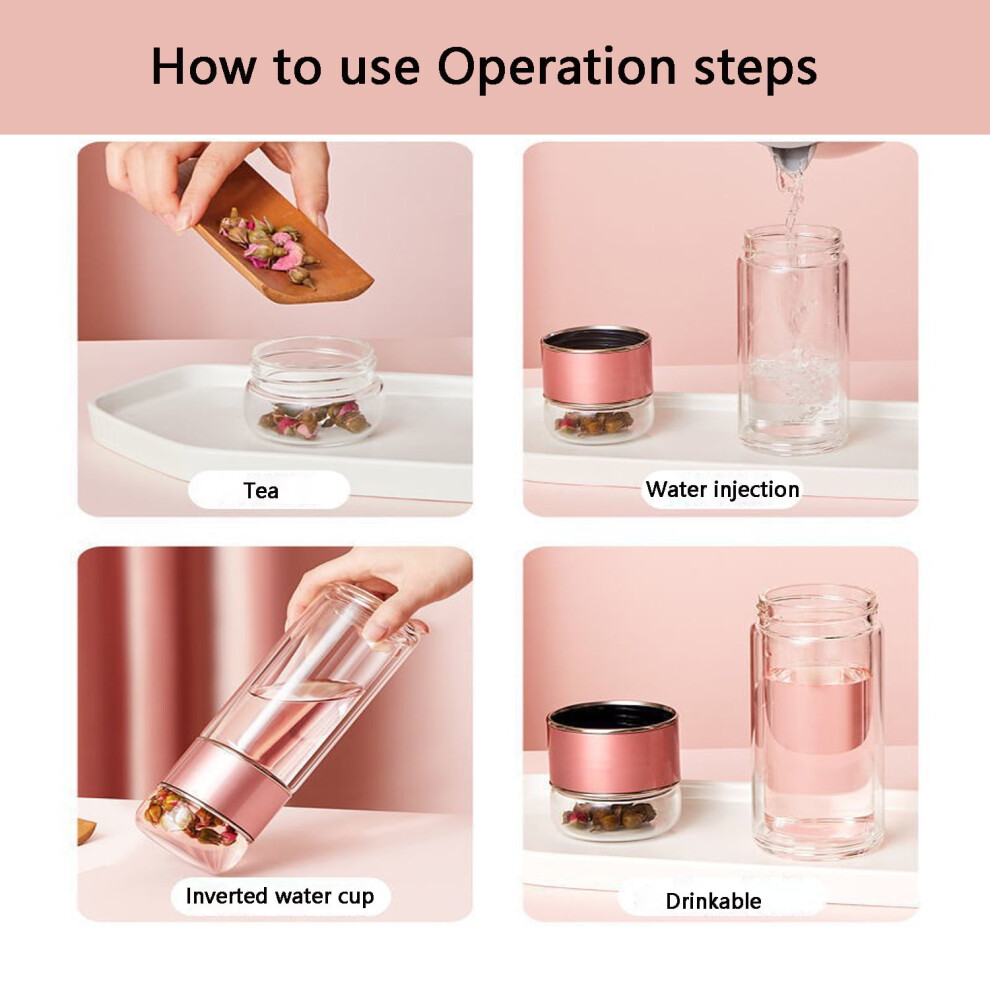 How to use Operation steps

Tea

Water injection

Inverted water cup

Drinkable