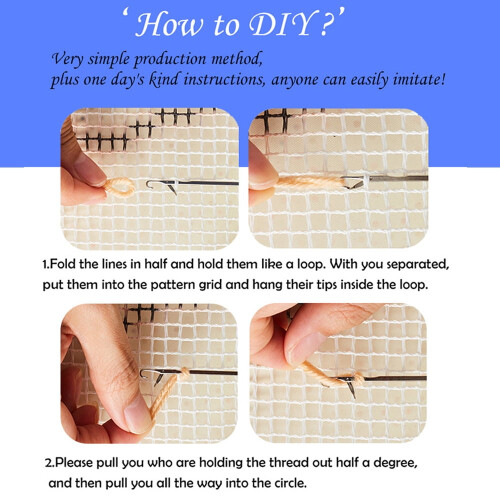 ‘How to DIY?’

Very simple production method, plus one day's kind instructions, anyone can easily imitate!

1.Fold the lines in half and hold them like a loop. With you separated, put them into the pattern grid and hang their tips inside the loop.

2.Please pull you who are holding the thread out half a degree, and then pull you all the way into the circle.