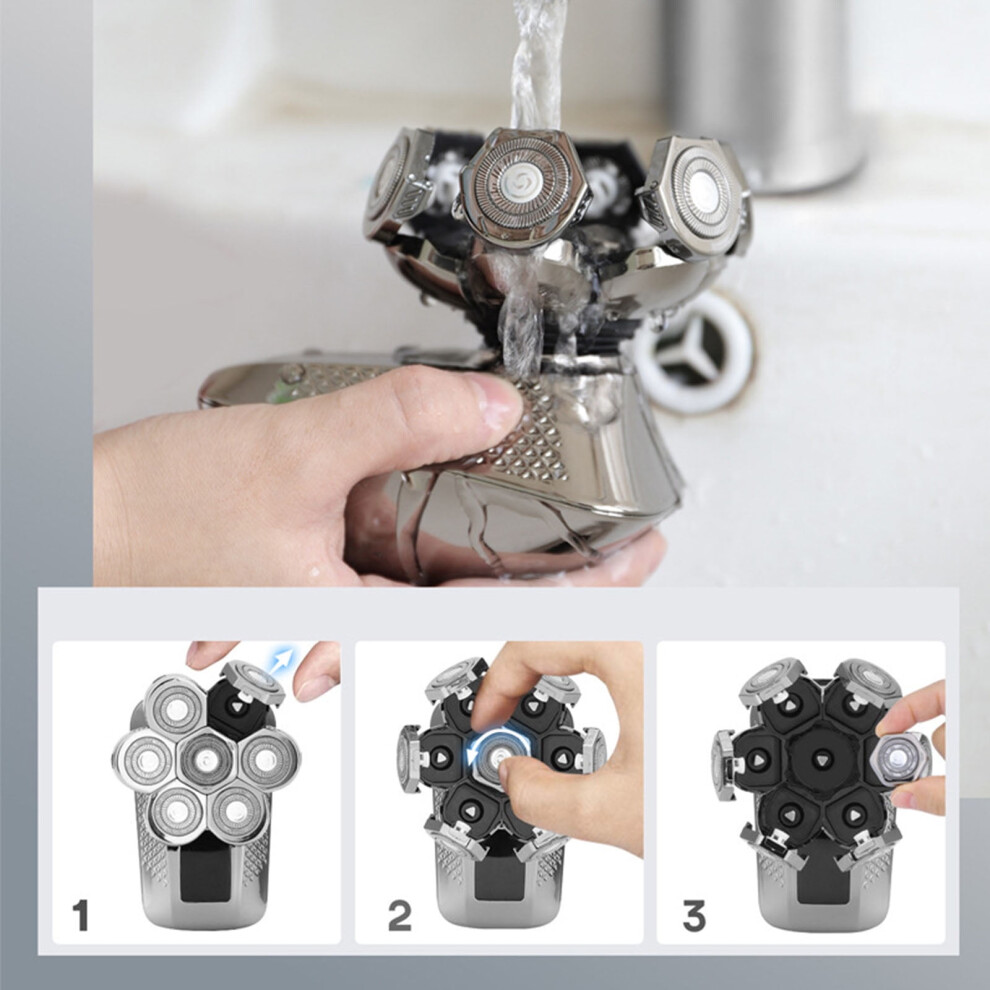 1

2

3