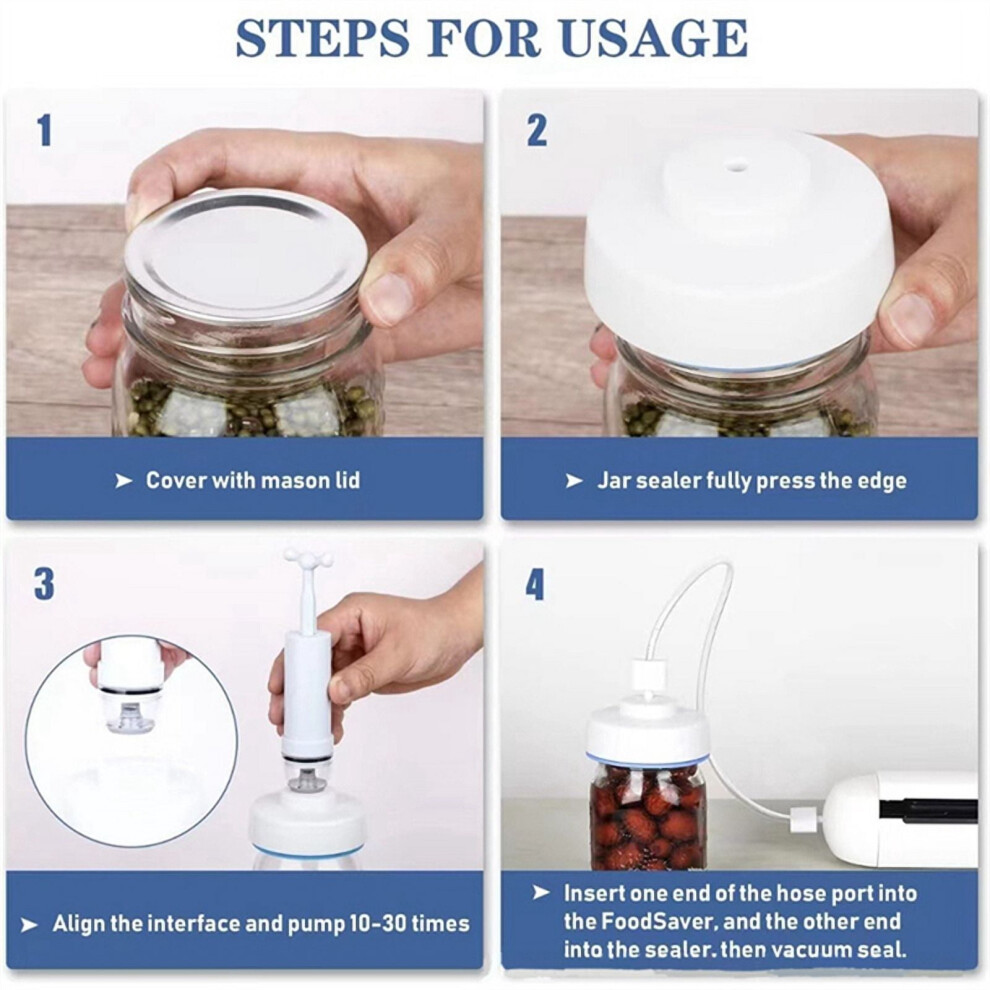 STEPS FOR USAGE

1

➤ Cover with mason lid

2

➤ Jar sealer fully press the edge

3

➤ Align the interface and pump 10-30 times

4

➤ Insert one end of the hose port into the FoodSaver, and the other end into the sealer. then vacuum seal.