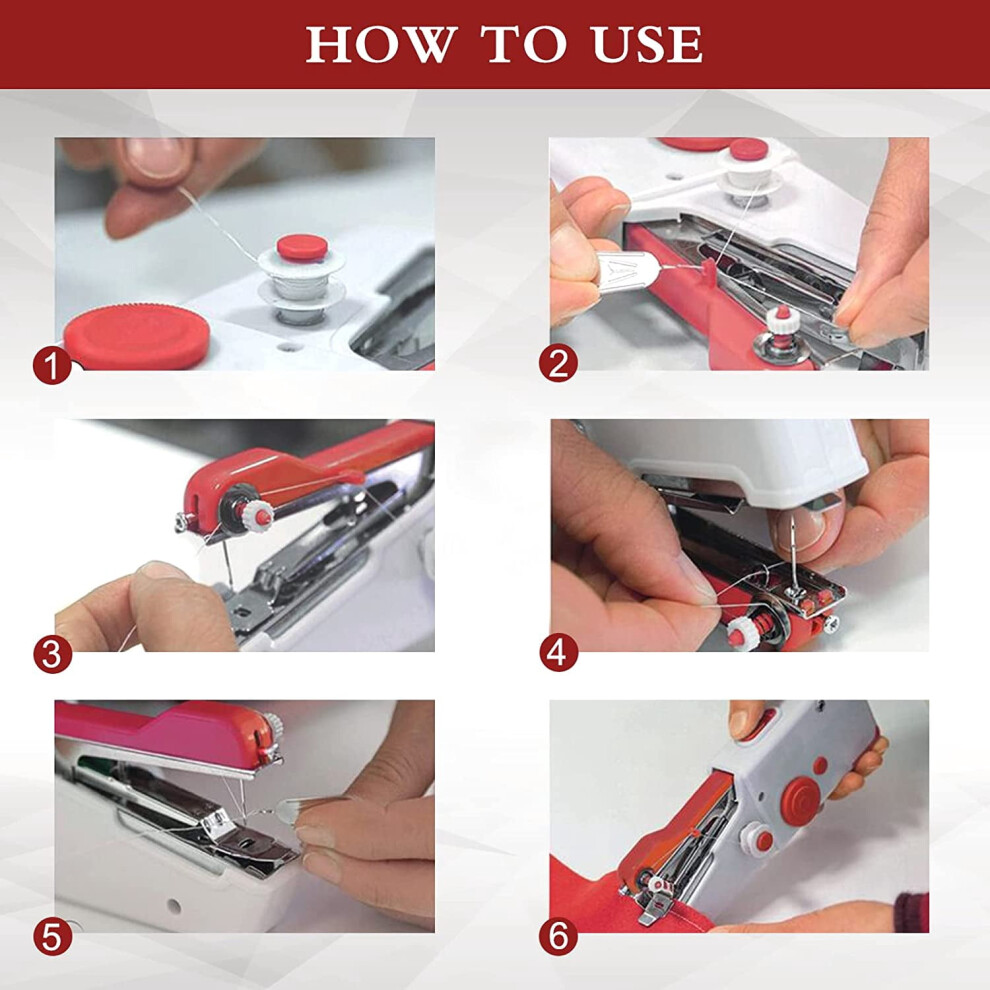 HOW TO USE

1

2

3

4

5

6